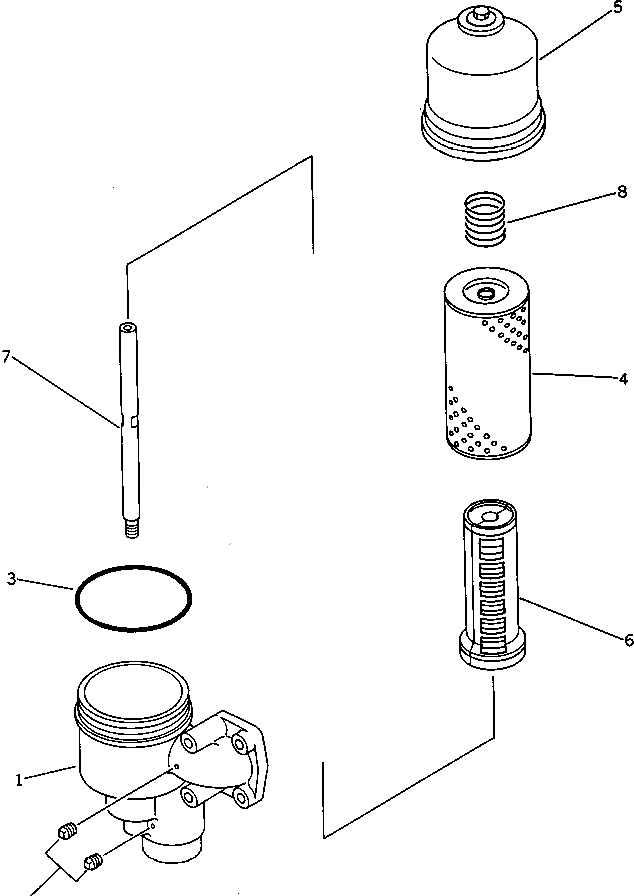 5
8
7
4
3
6
1