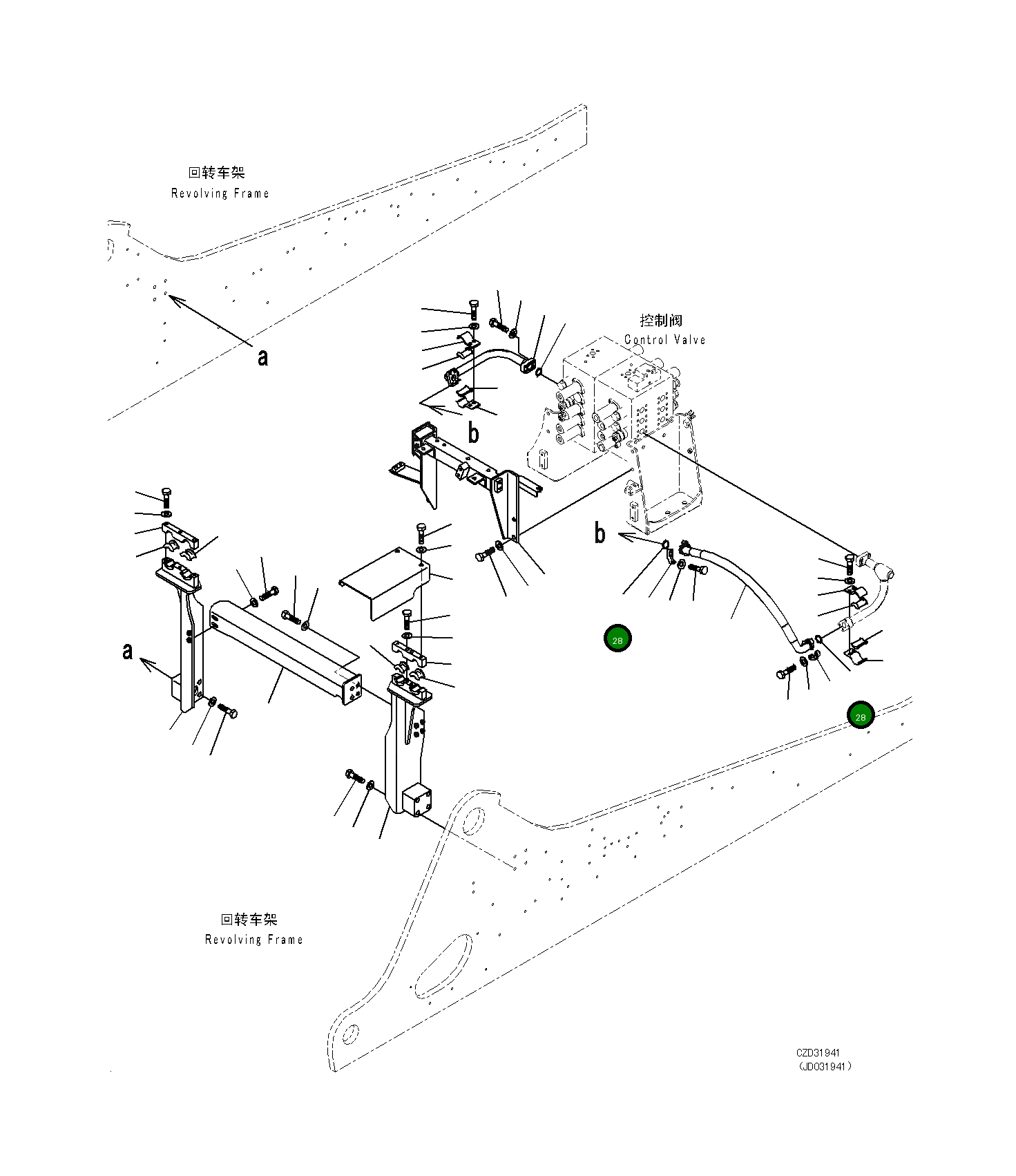 回转车架
Revolving Frame

a

控制阀
Control Valve

b

b

a

28

28

回转车架
Revolving Frame

CZD31941
(JD031941)