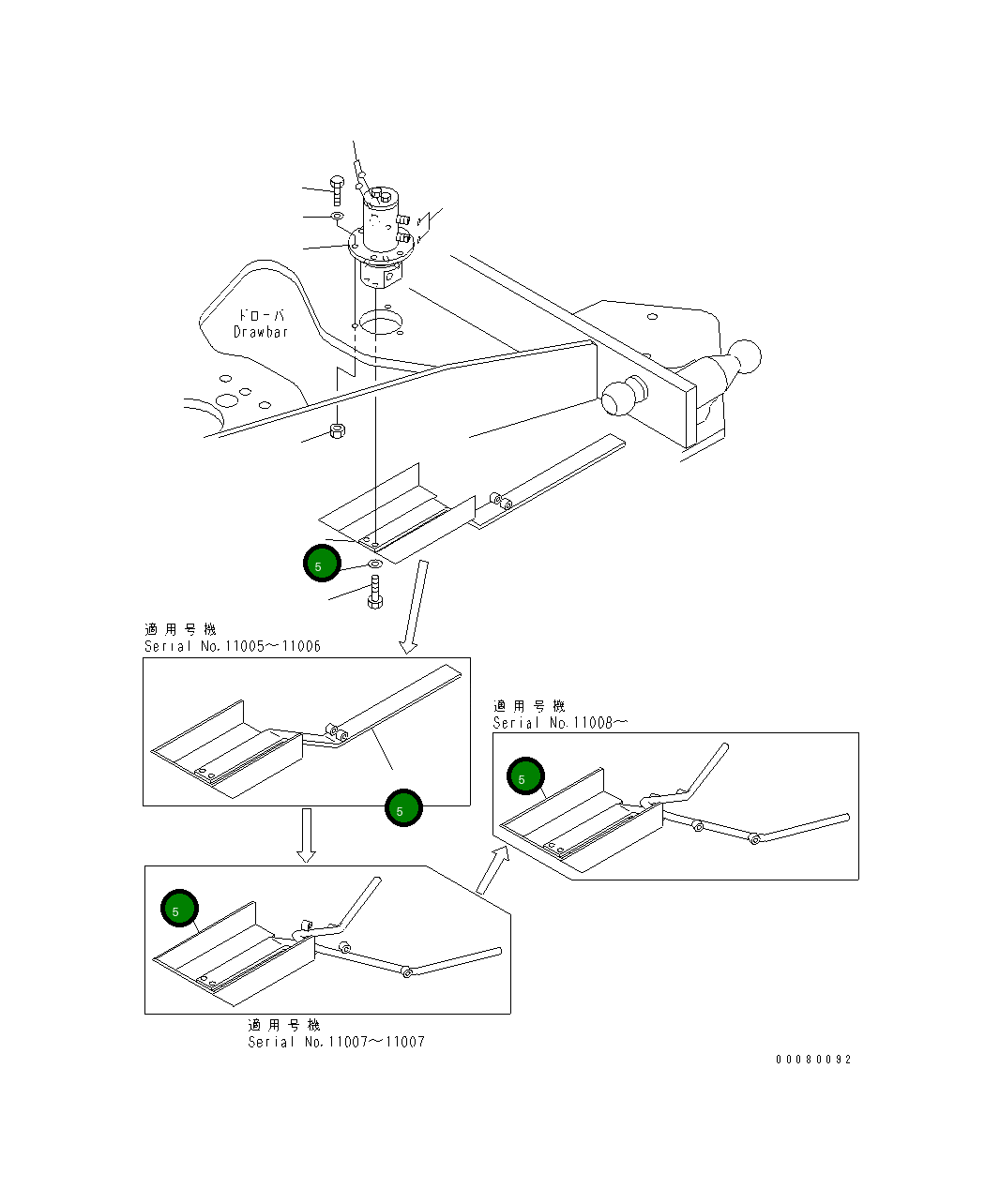 ドローバ
Drawbar

5

適用号機
Serial No.11005～11006

5

適用号機
Serial No.11008～

5

5

適用号機
Serial No.11007～11007

00080092