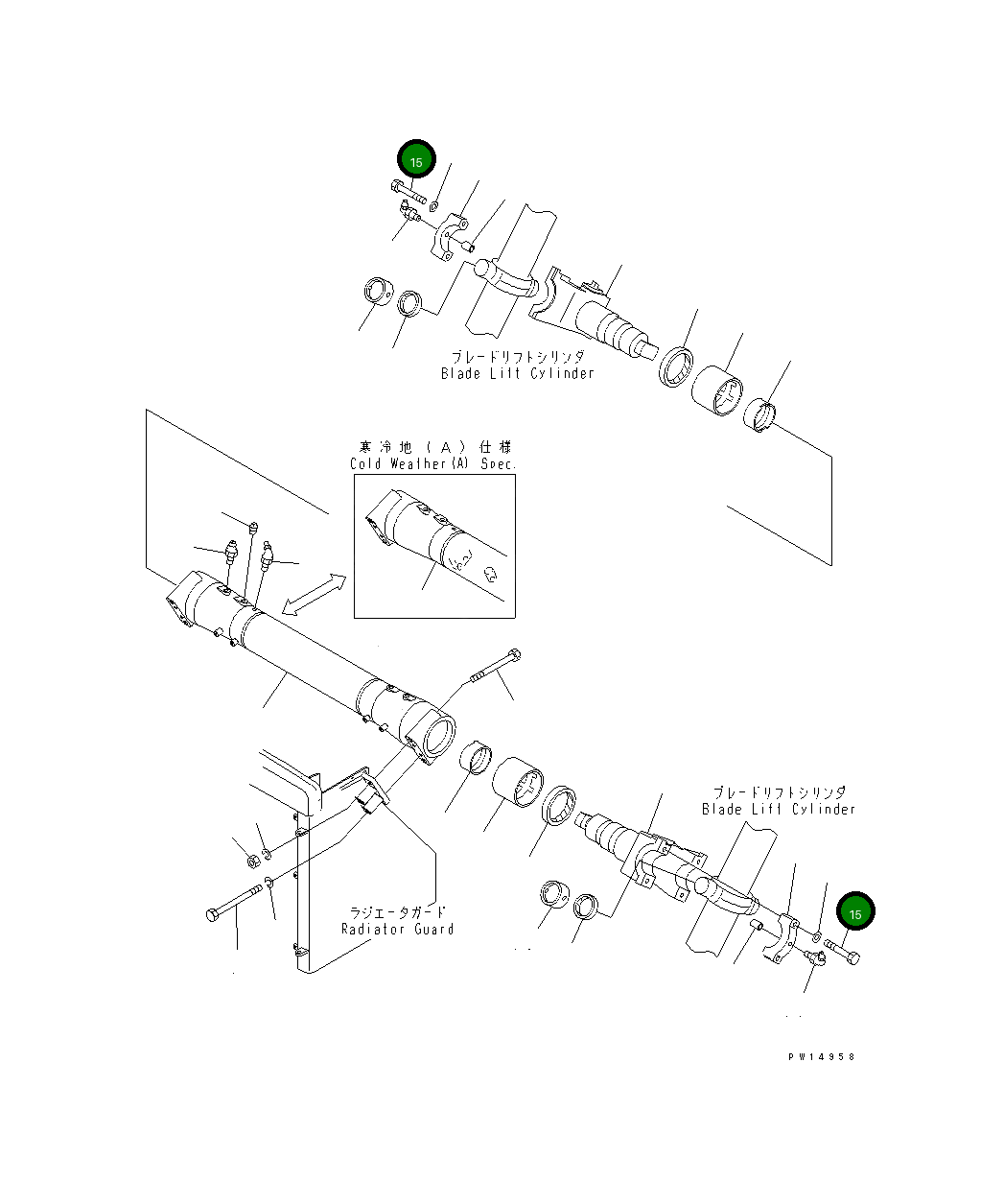 15

ブレードリフトシリンダ
Blade Lift Cylinder

寒冷地（A）仕様
Cold Weather(A) Spec.

ブレードリフトシリンダ
Blade Lift Cylinder

15

ラジエータガード
Radiator Guard

PW14958