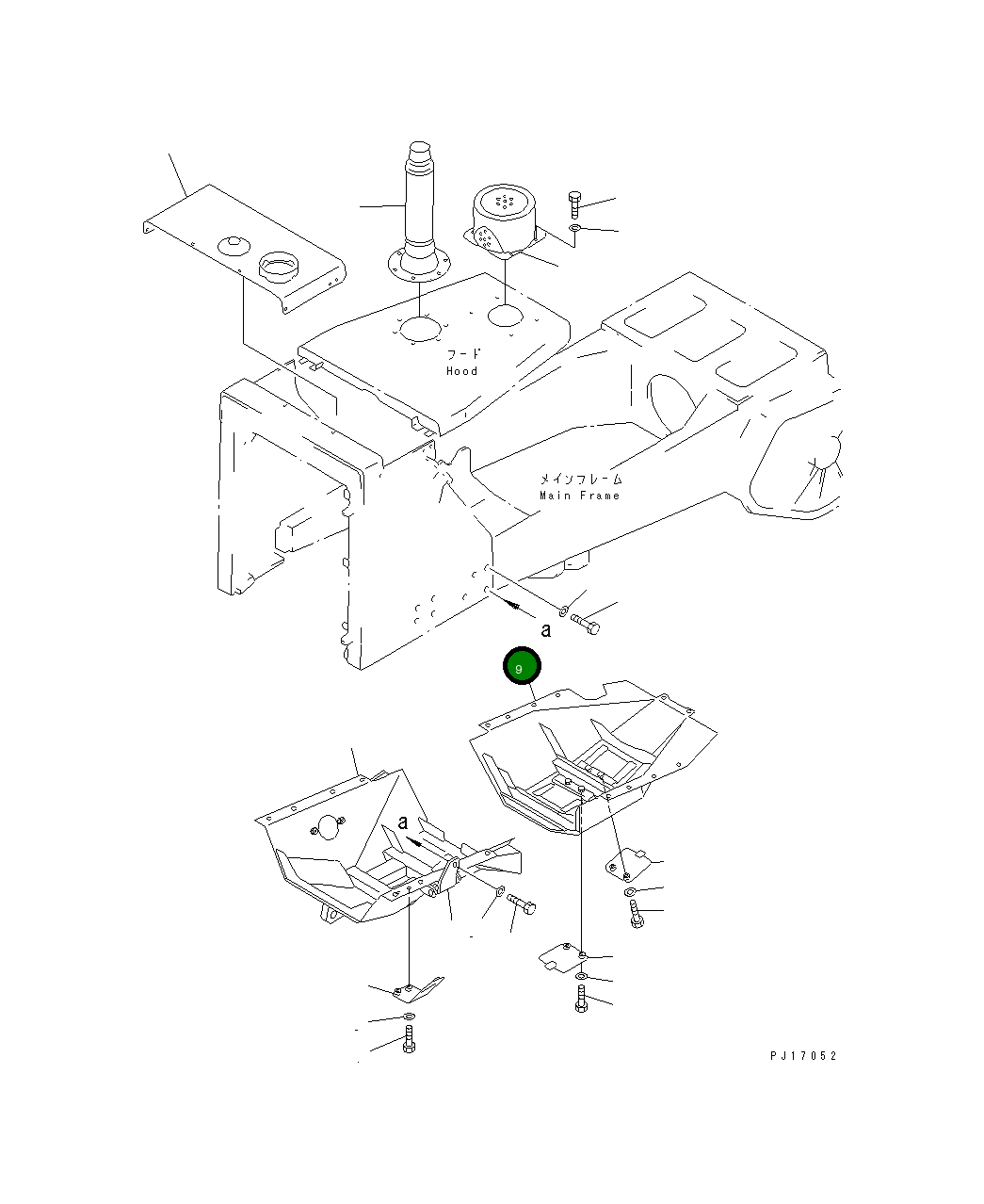 フード
Hood

メインフレーム
Main Frame

a

9

a

PJ17052