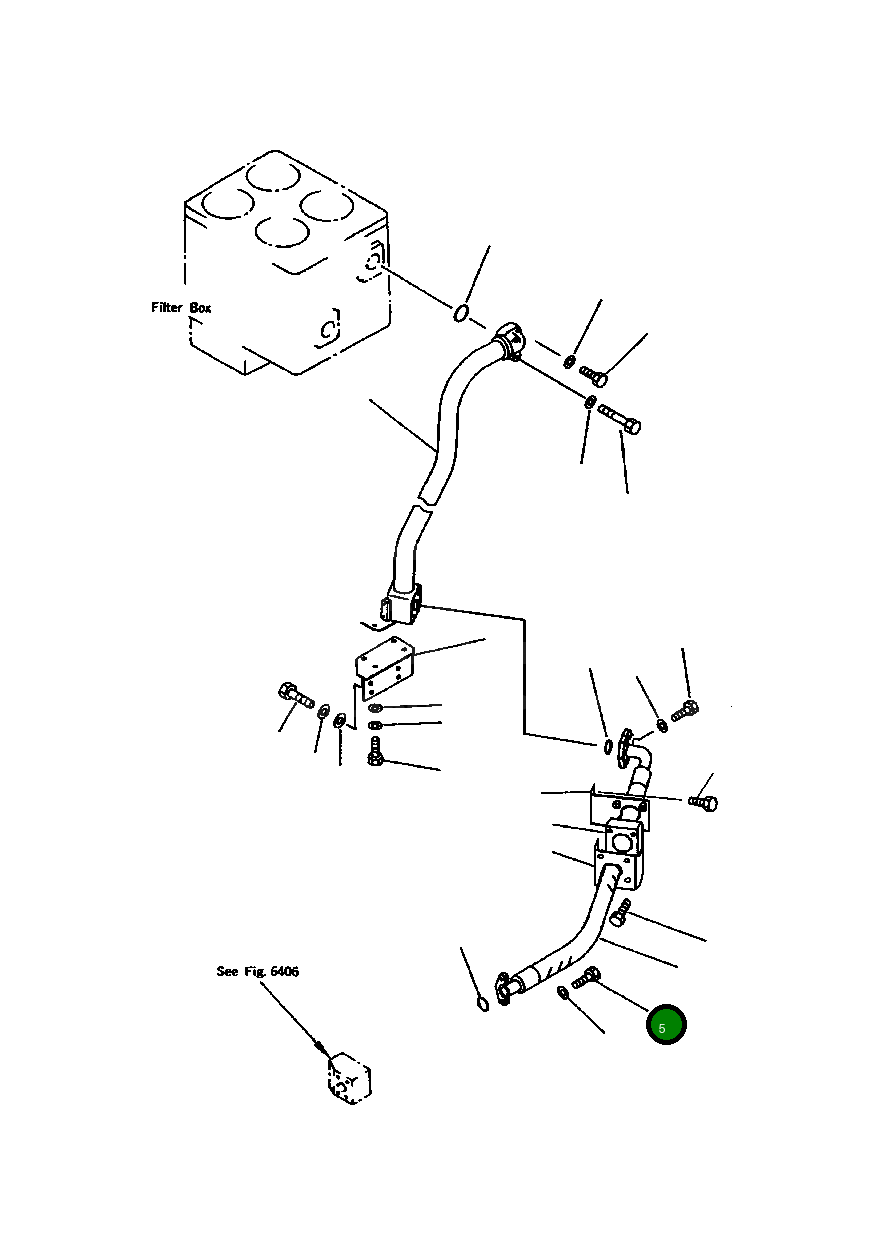 Filter Box

C

C

See Fig. 6406

Y

5