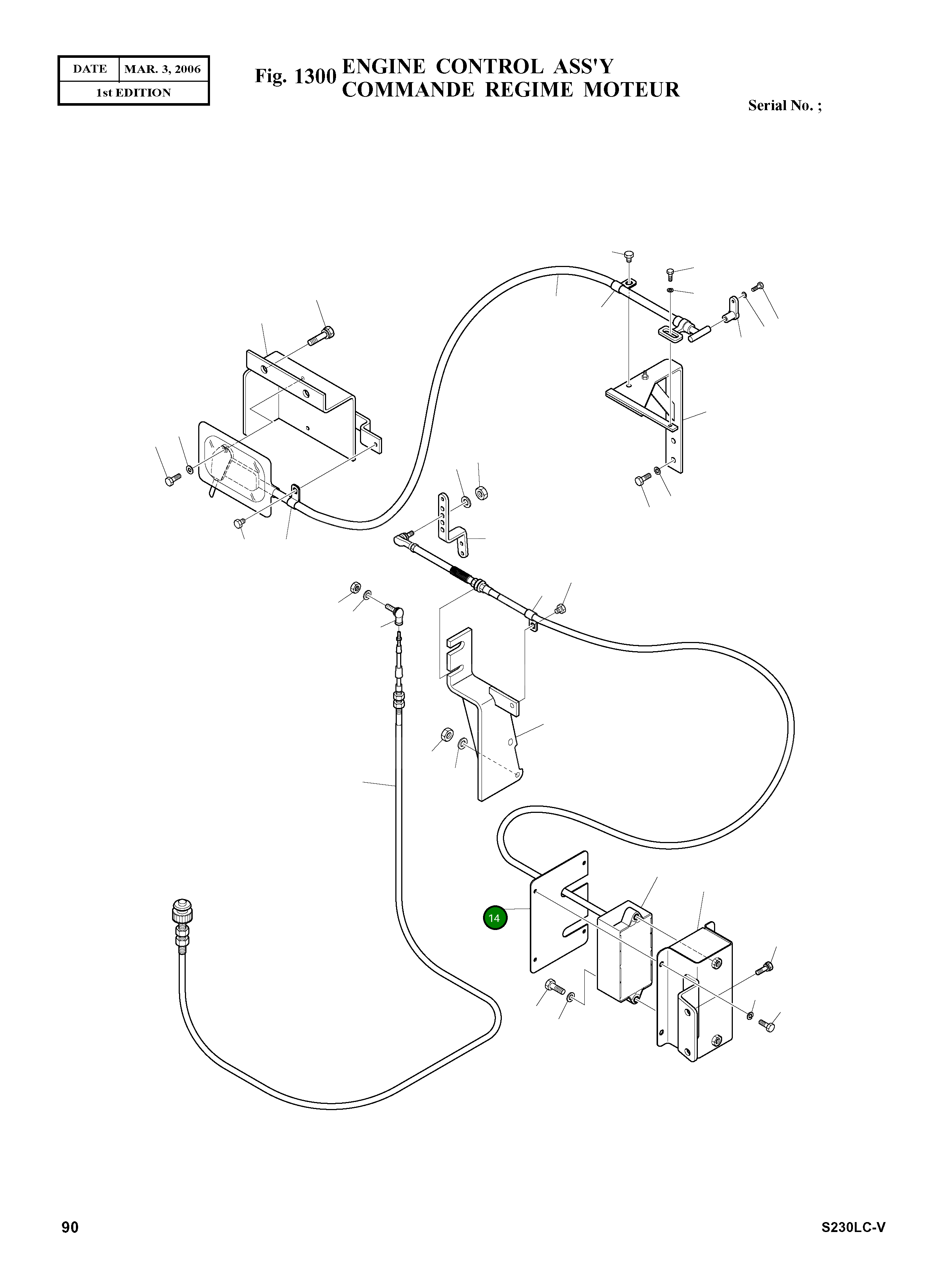 | DATE | MAR. 3, 2006 |
|---|---|
| 1st EDITION | |

Fig. 1300 ENGINE CONTROL ASS'Y
COMMANDE REGIME MOTEUR

Serial No. ;

14

90

S230LC-V