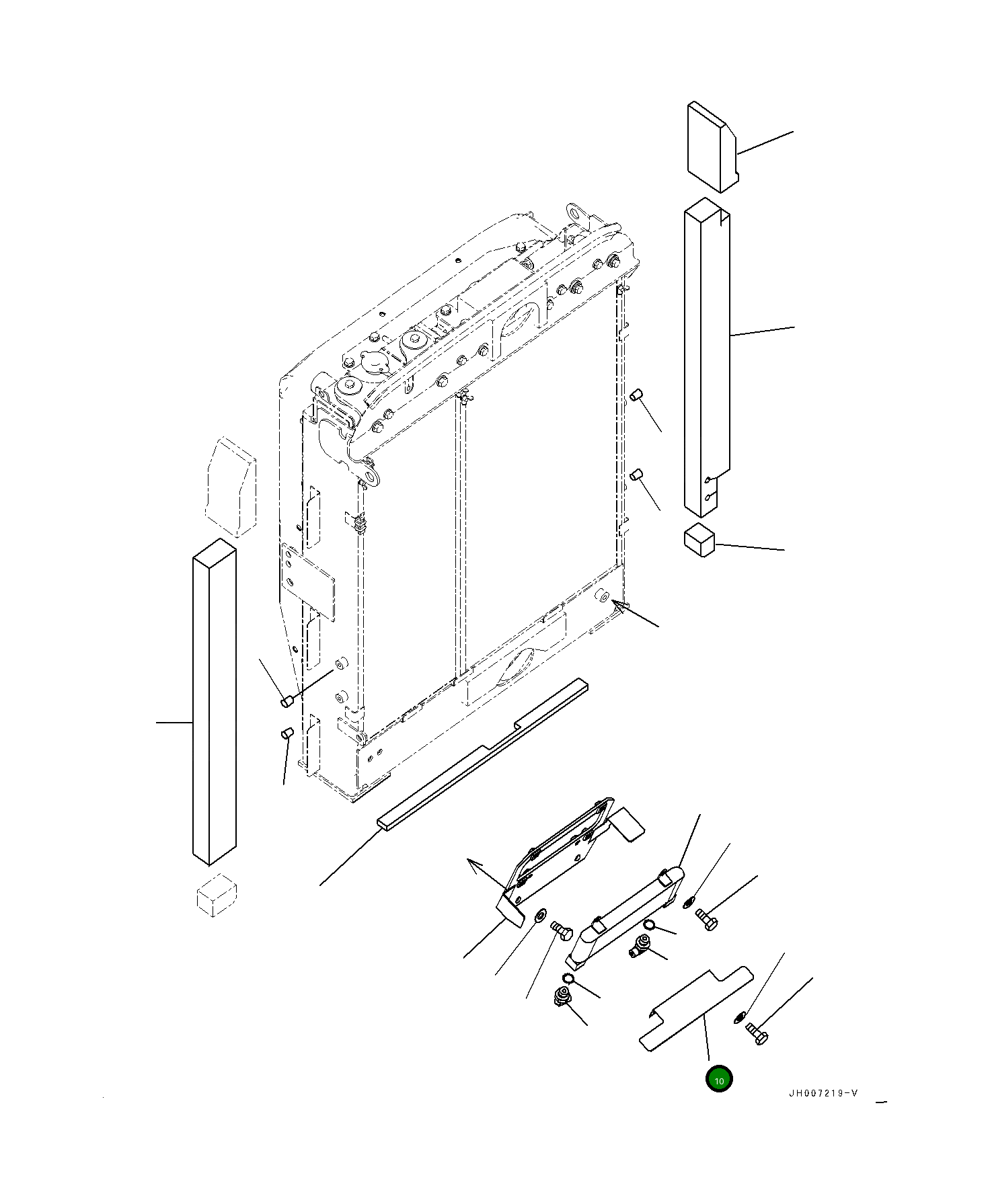 10

JH007219-V