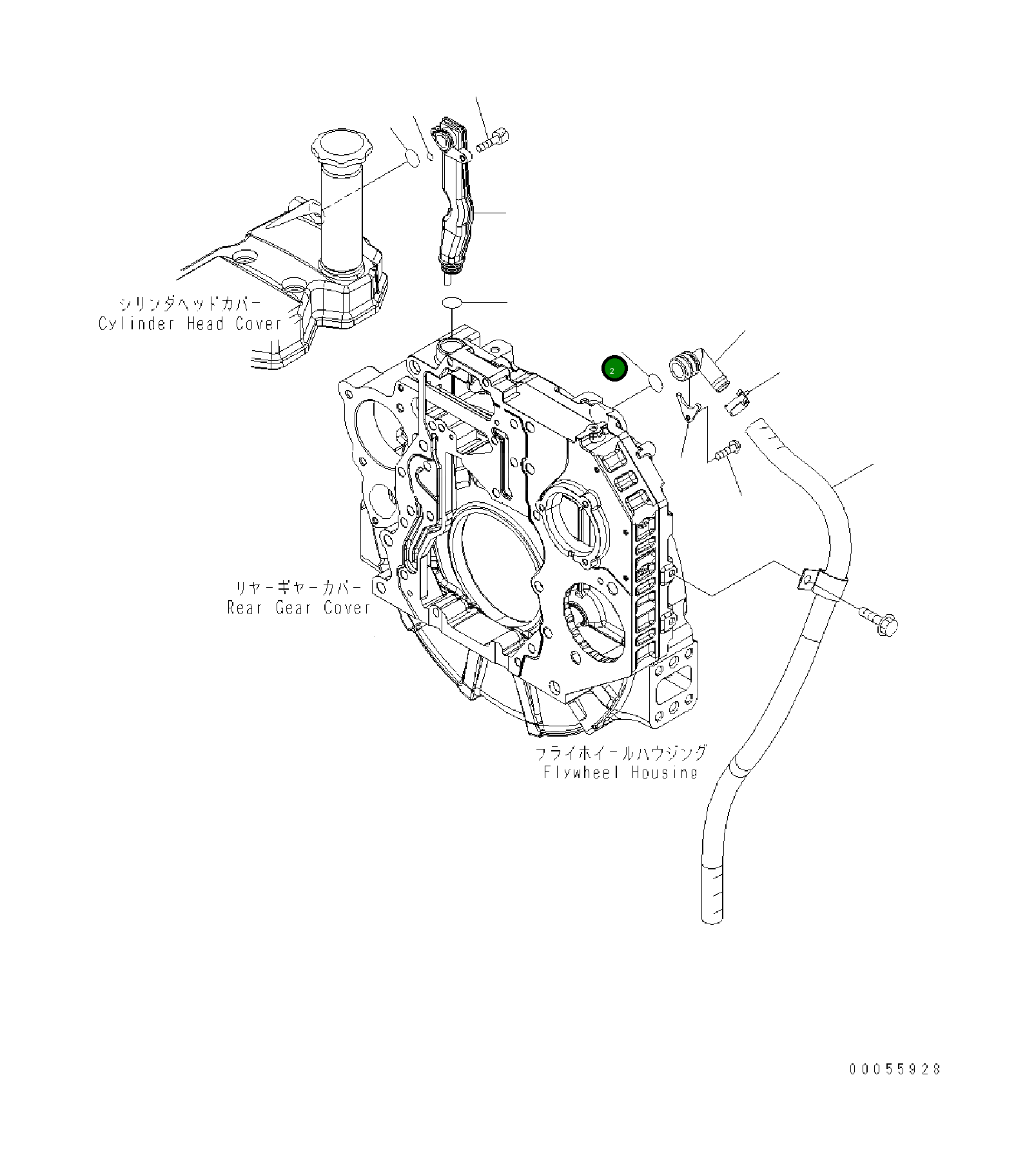 シリンダヘッドカバー
Cylinder Head Cover

2

リヤーギヤーカバー
Rear Gear Cover

フライホイールハウジング
Flywheel Housing

00055928