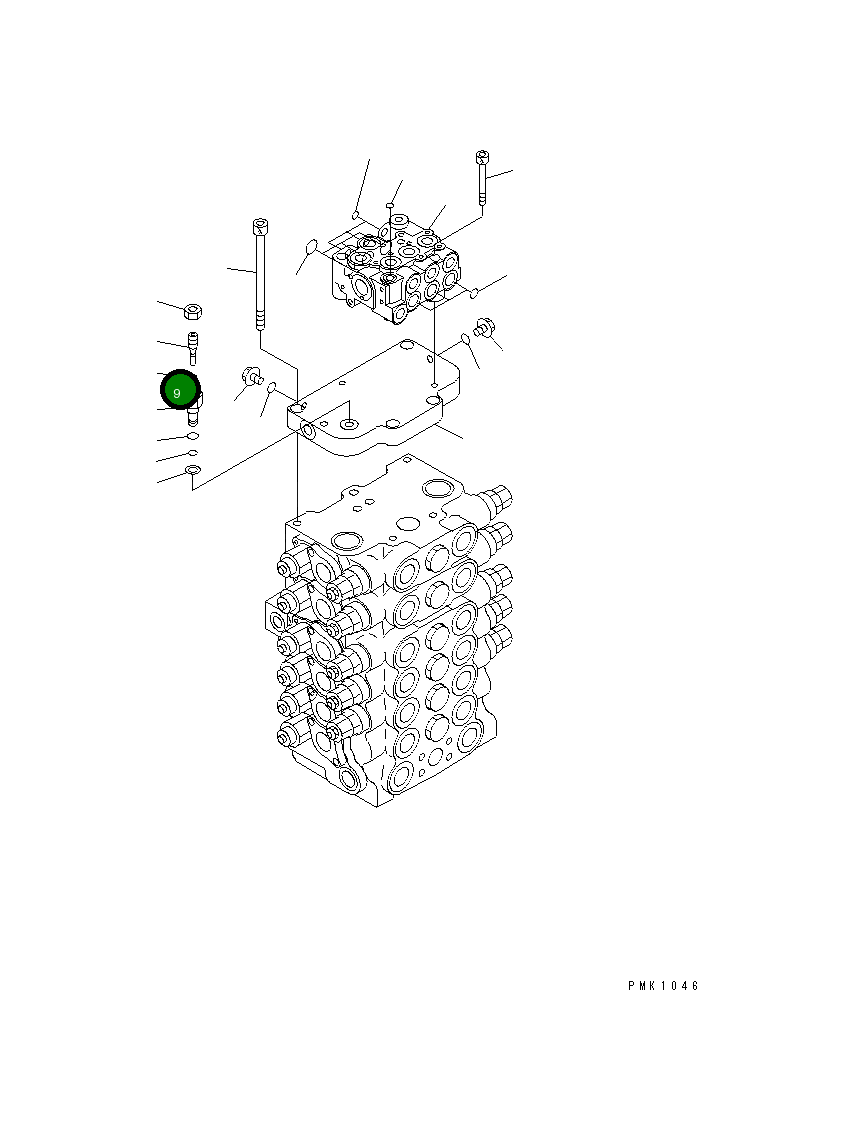 9

PMK1046