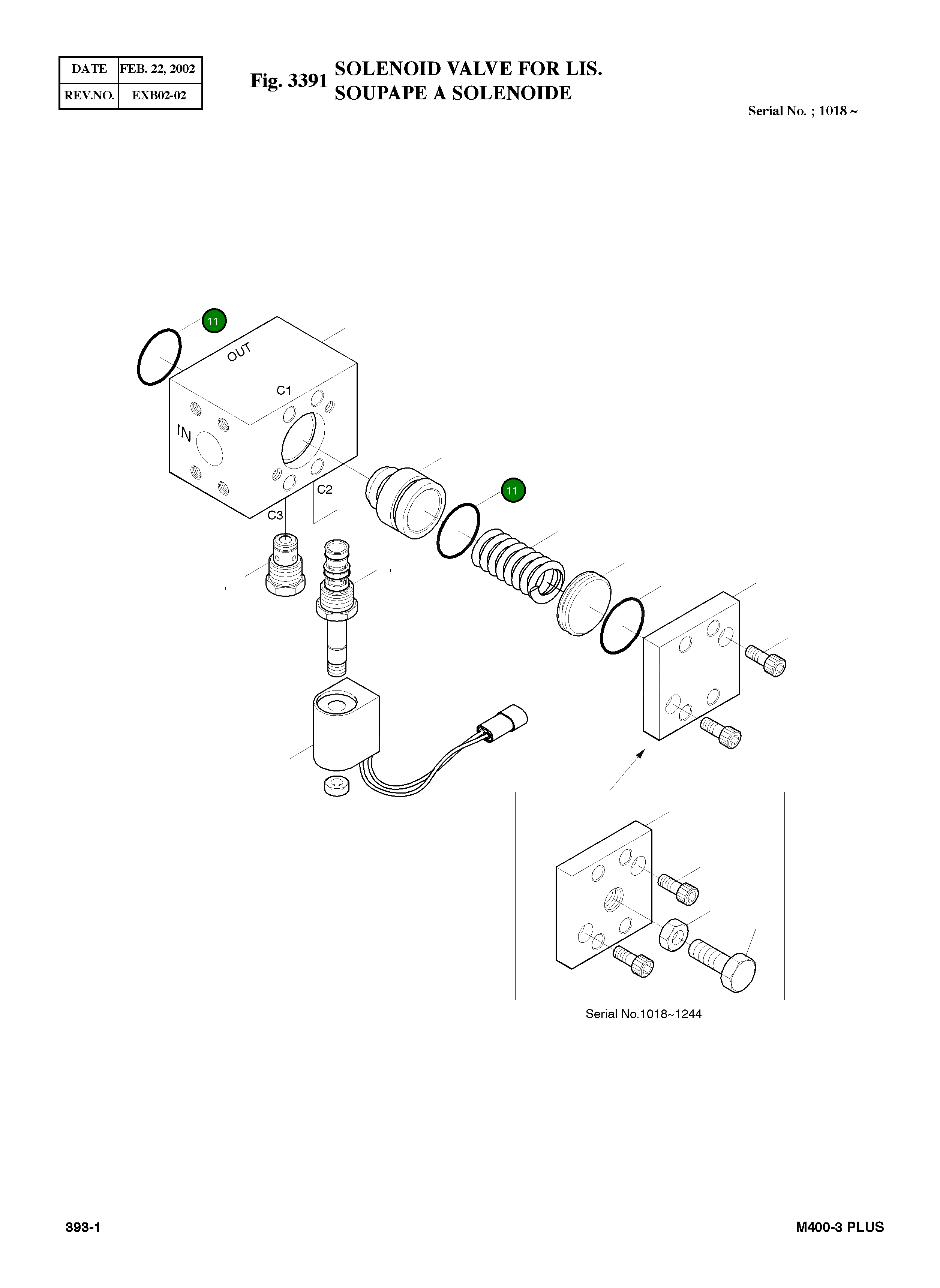 | DATE | FEB. 22, 2002 |
|---|---|
| REV.NO. | EXB02-02 |

Fig. 3391 SOLENOID VALVE FOR LIS.
SOUPAPE A SOLENOIDE

Serial No. ; 1018 ~

11

OUT

C1

IN

C2

C3

11

,

,

Serial No.1018~1244

393-1

M400-3 PLUS