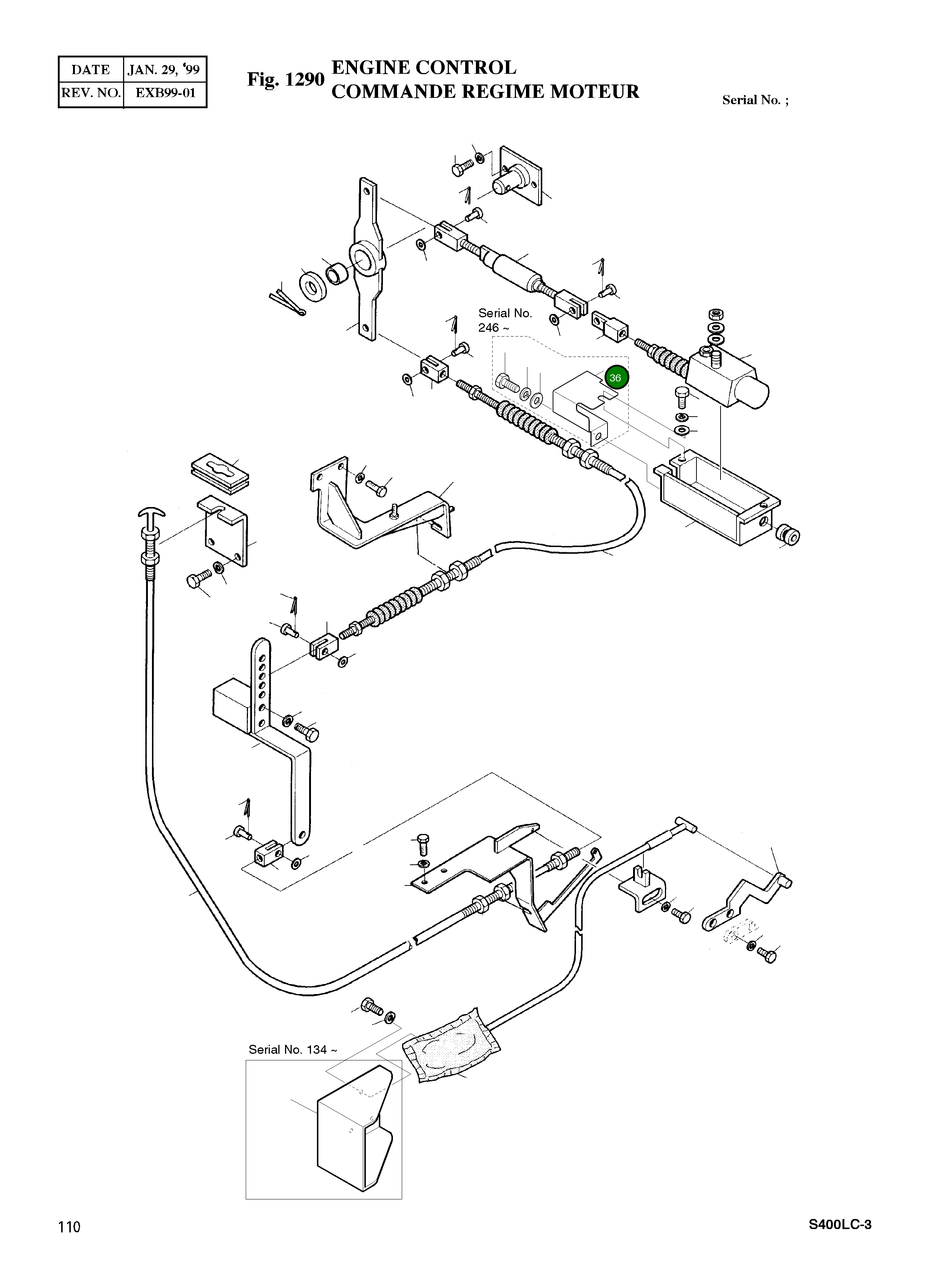 | DATE | JAN. 29, '99 |
|---|---|
| REV. NO. | EXB99-01 |

Fig. 1290 ENGINE CONTROL
COMMANDE REGIME MOTEUR

Serial No. ;

Serial No. 246 ~

36

Serial No. 134 ~

110

S400LC-3