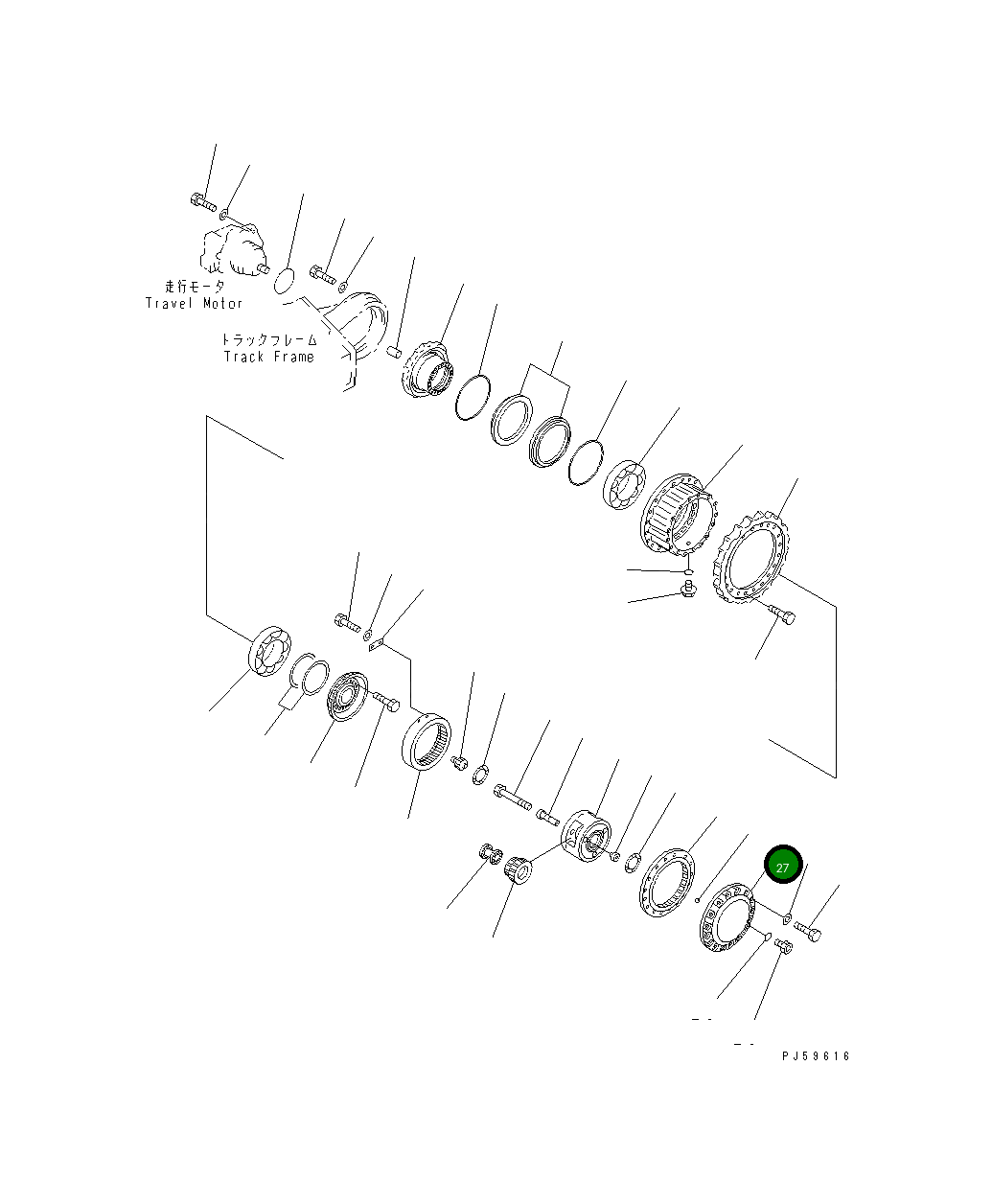 走行モータ
Travel Motor

トラックフレーム
Track Frame

27

PJ59616