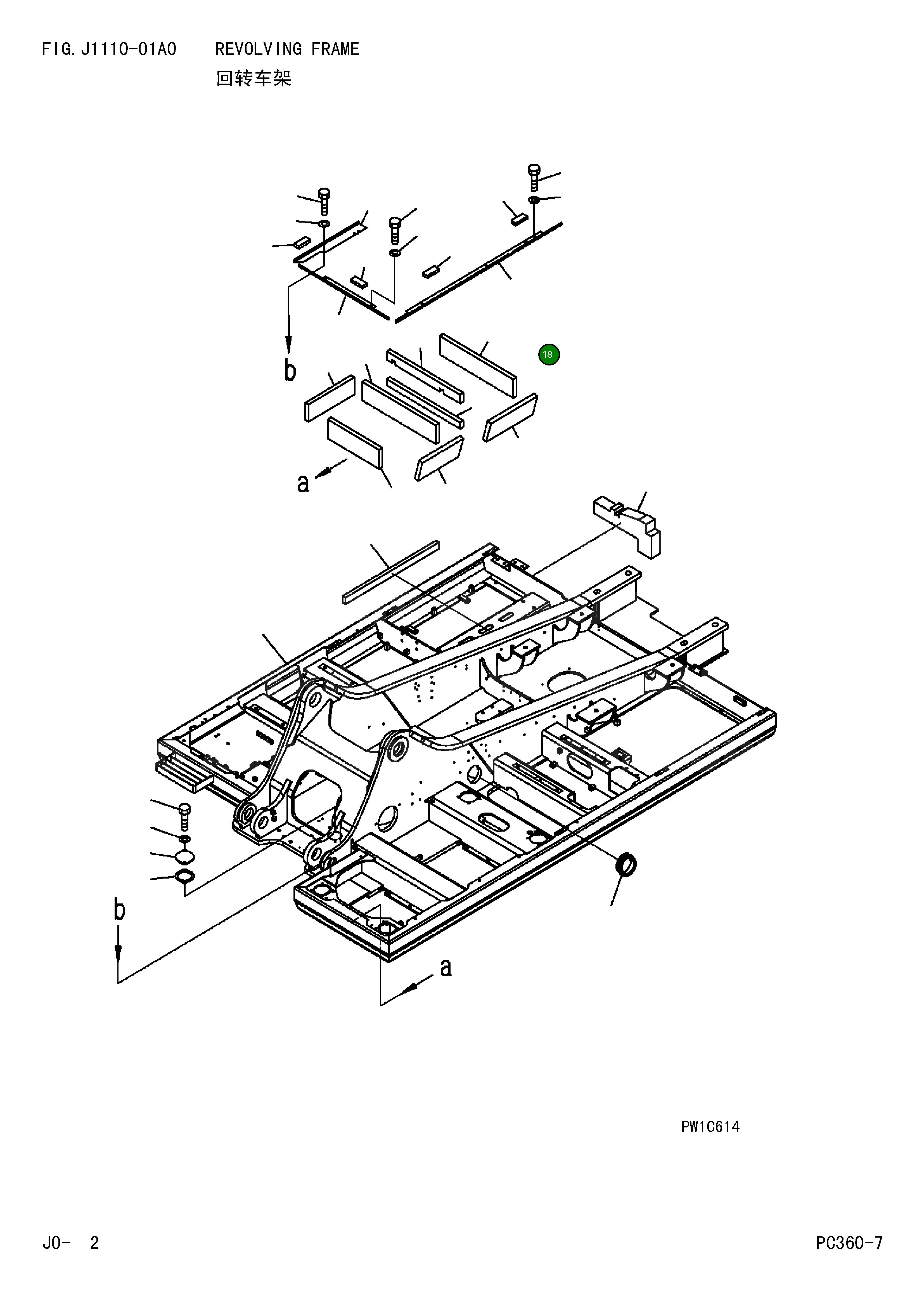 FIG. J1110-01A0 REVOLVING FRAME
回转车架

18

b

a

b

a

PW1C614

J0- 2

PC360-7