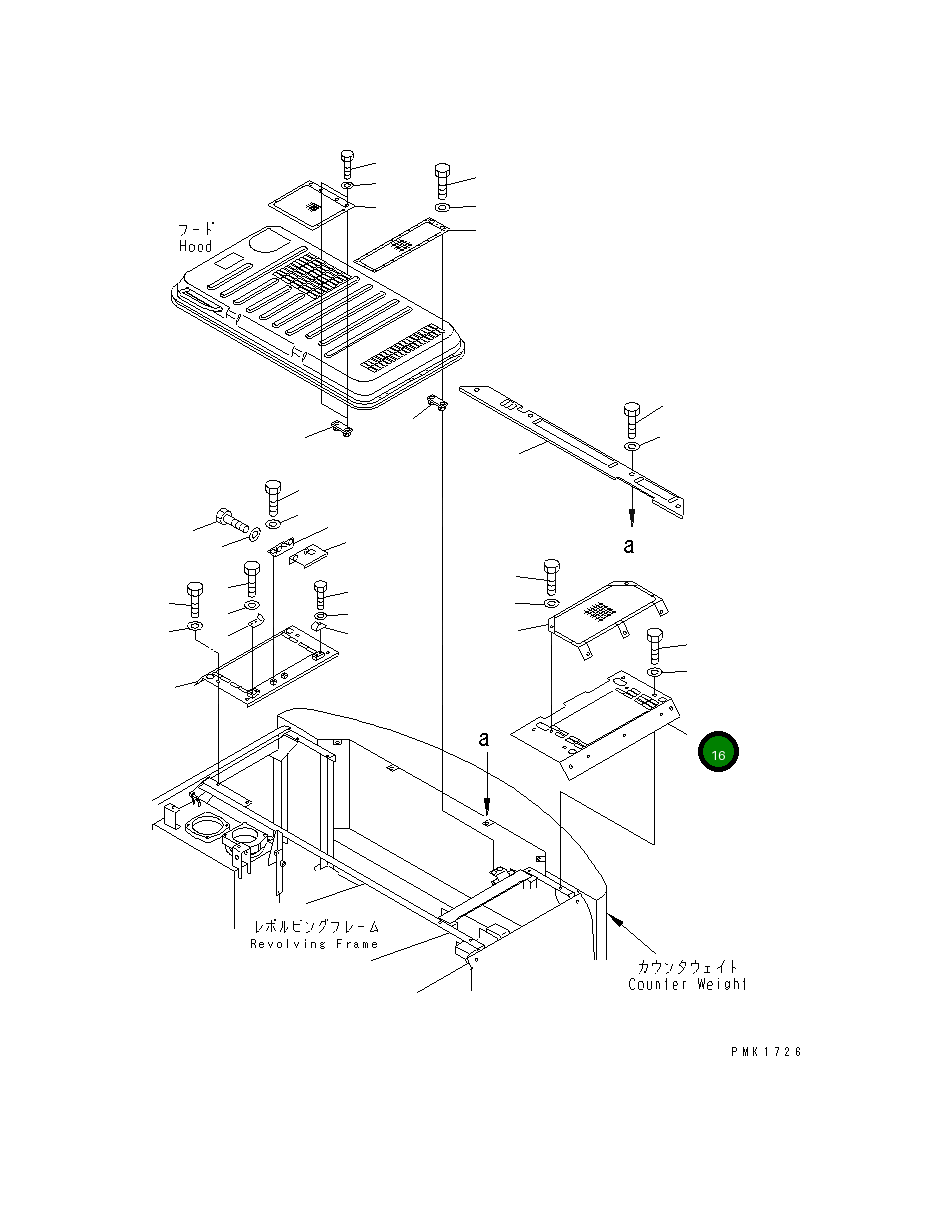 フード
Hood

a

a

16

レボルビングフレーム
Revolving Frame

カウンタウェイト
Counter Weight

PMK1726