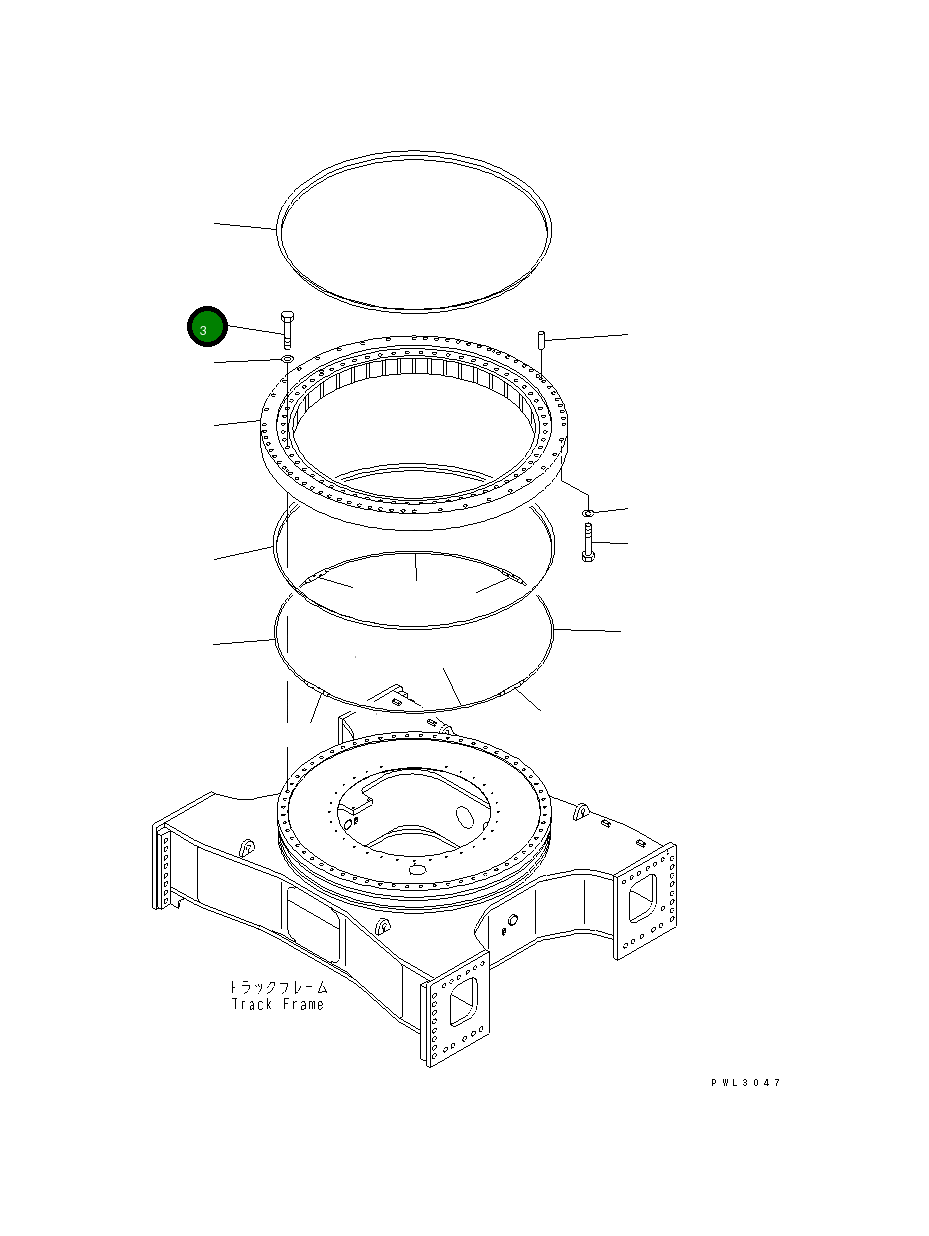 3

トラックフレーム
Track Frame

PWL3047