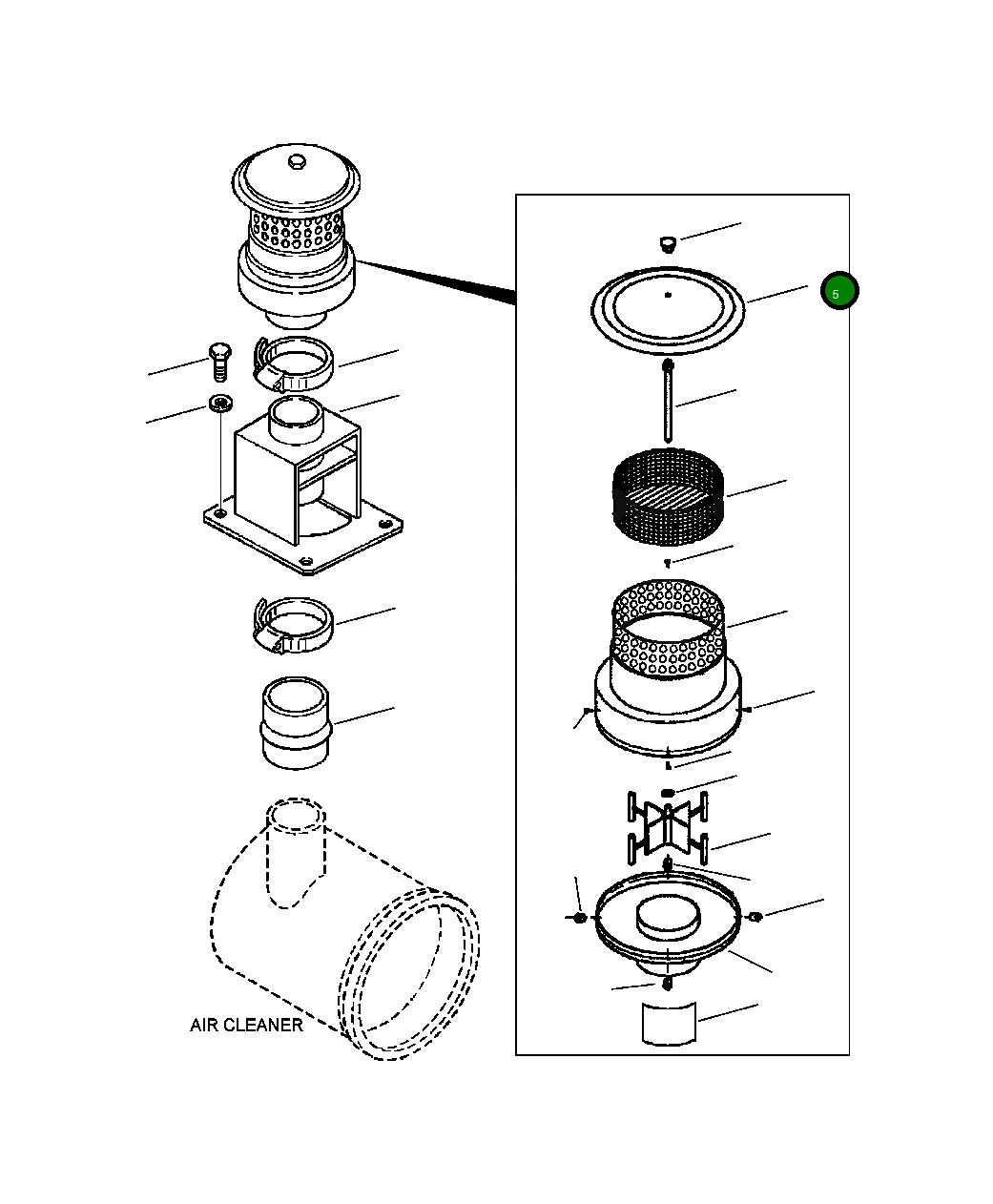 5

AIR CLEANER