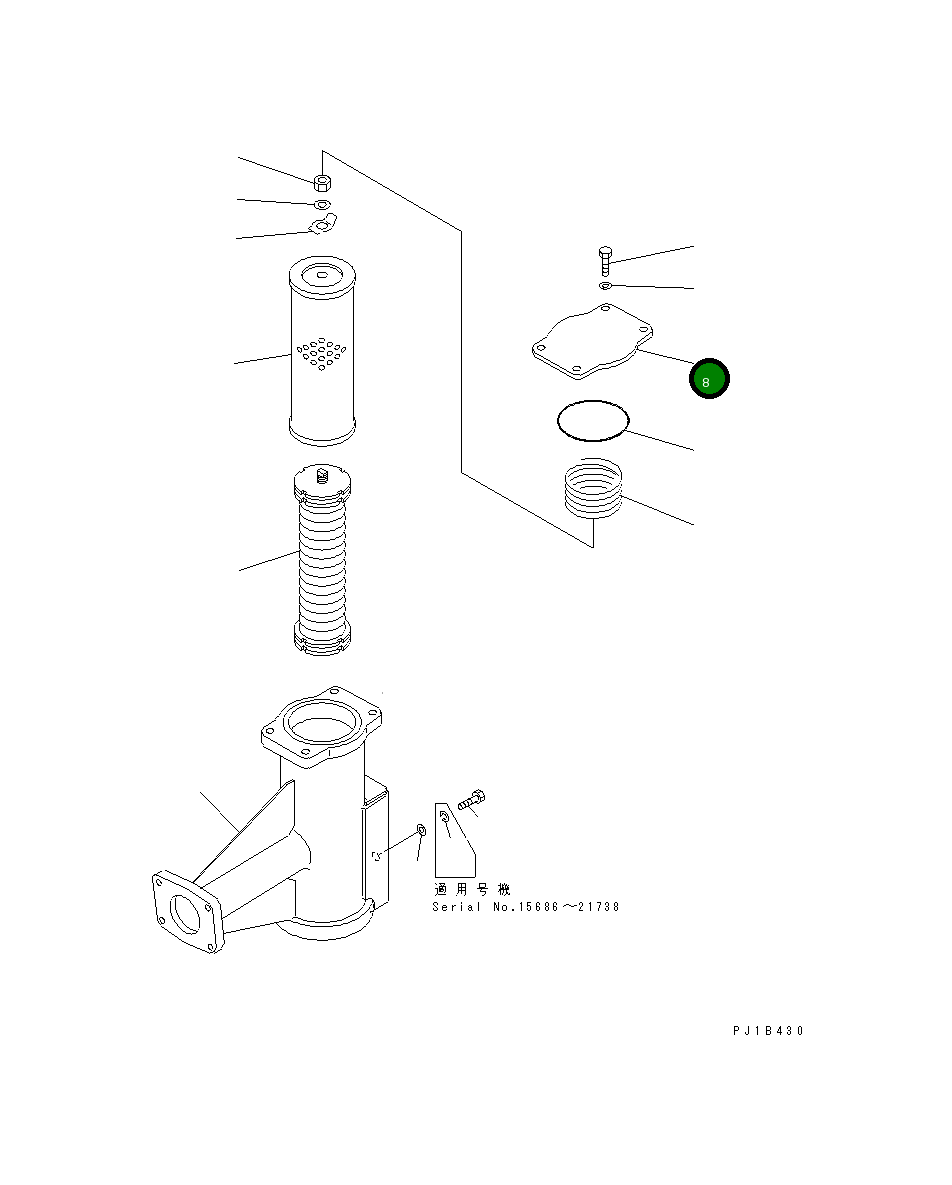 8

適用号機
Serial No.15686～21738

PJ1B430