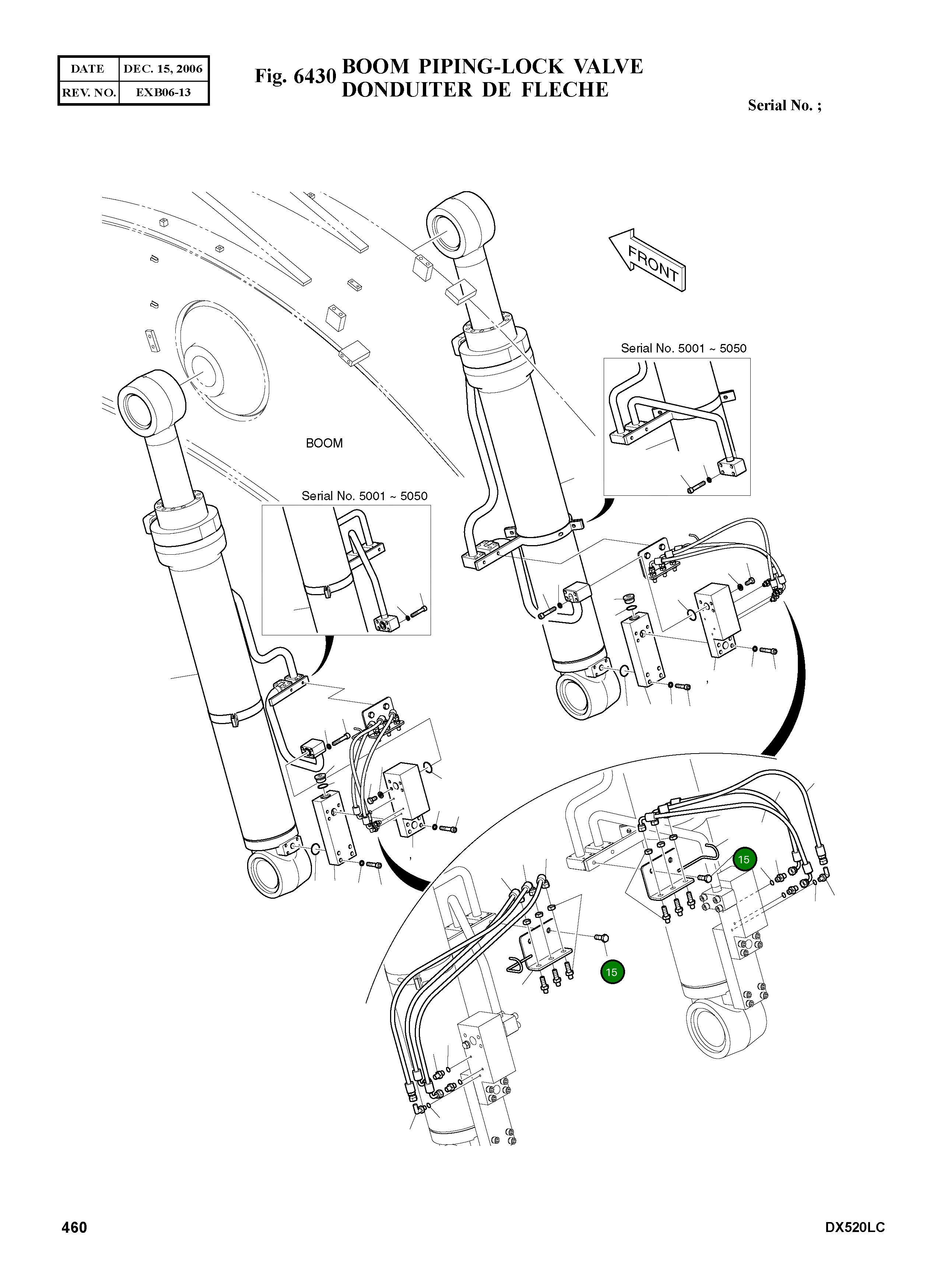 | DATE | DEC. 15, 2006 |
|---|---|
| REV. NO. | EXB06-13 |

Fig. 6430 BOOM PIPING-LOCK VALVE
DONDUITER DE FLECHE

Serial No. ;

FRONT

Serial No. 5001 ~ 5050

BOOM

Serial No. 5001 ~ 5050

15

15

460

DX520LC