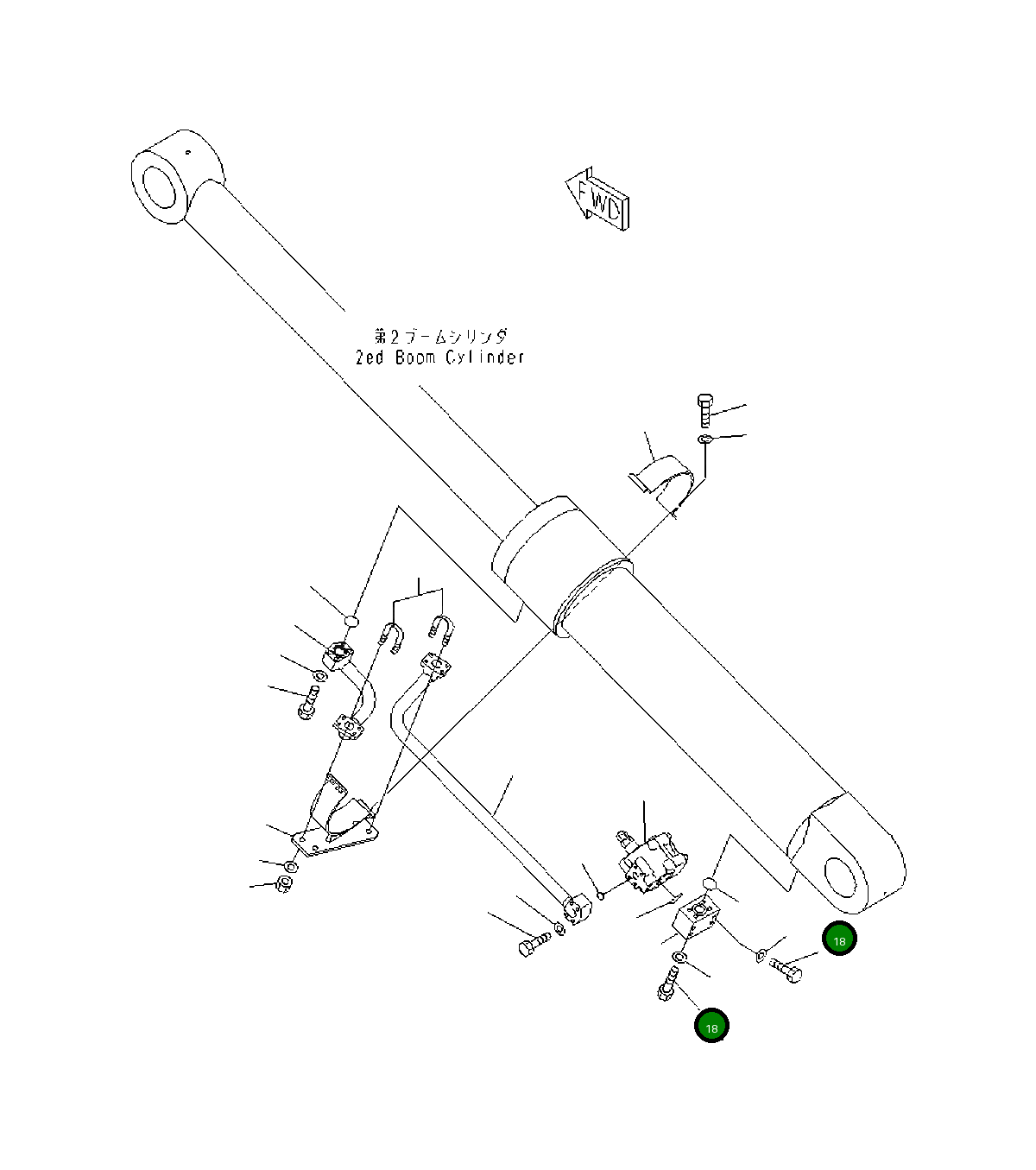 FWD

第2ブームシリンダ
2ed Boom Cylinder

18

18