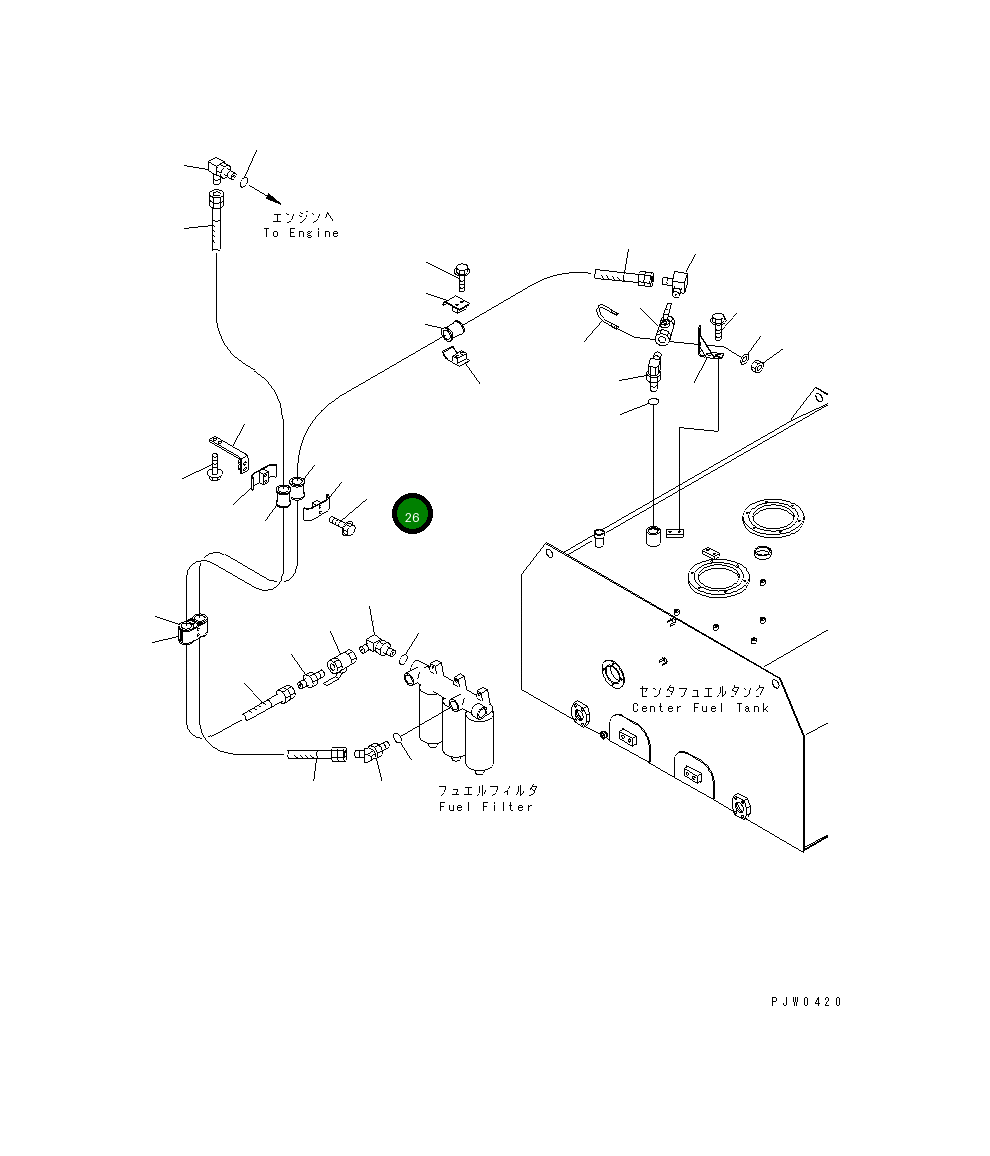 エンジンへ
To Engine

26

センタフュエルタンク
Center Fuel Tank

フュエルフィルタ
Fuel Filter

PJW0420