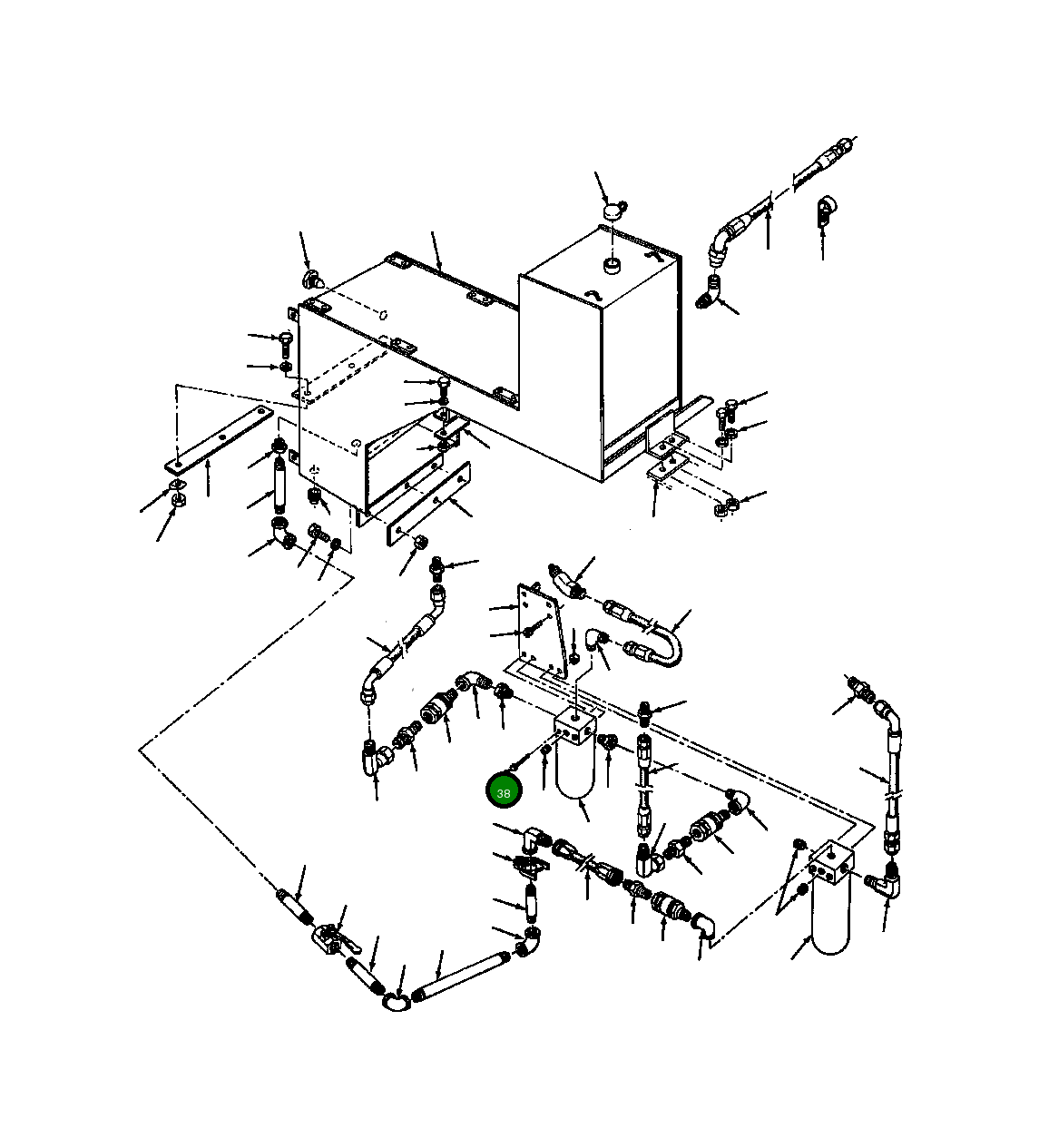 38