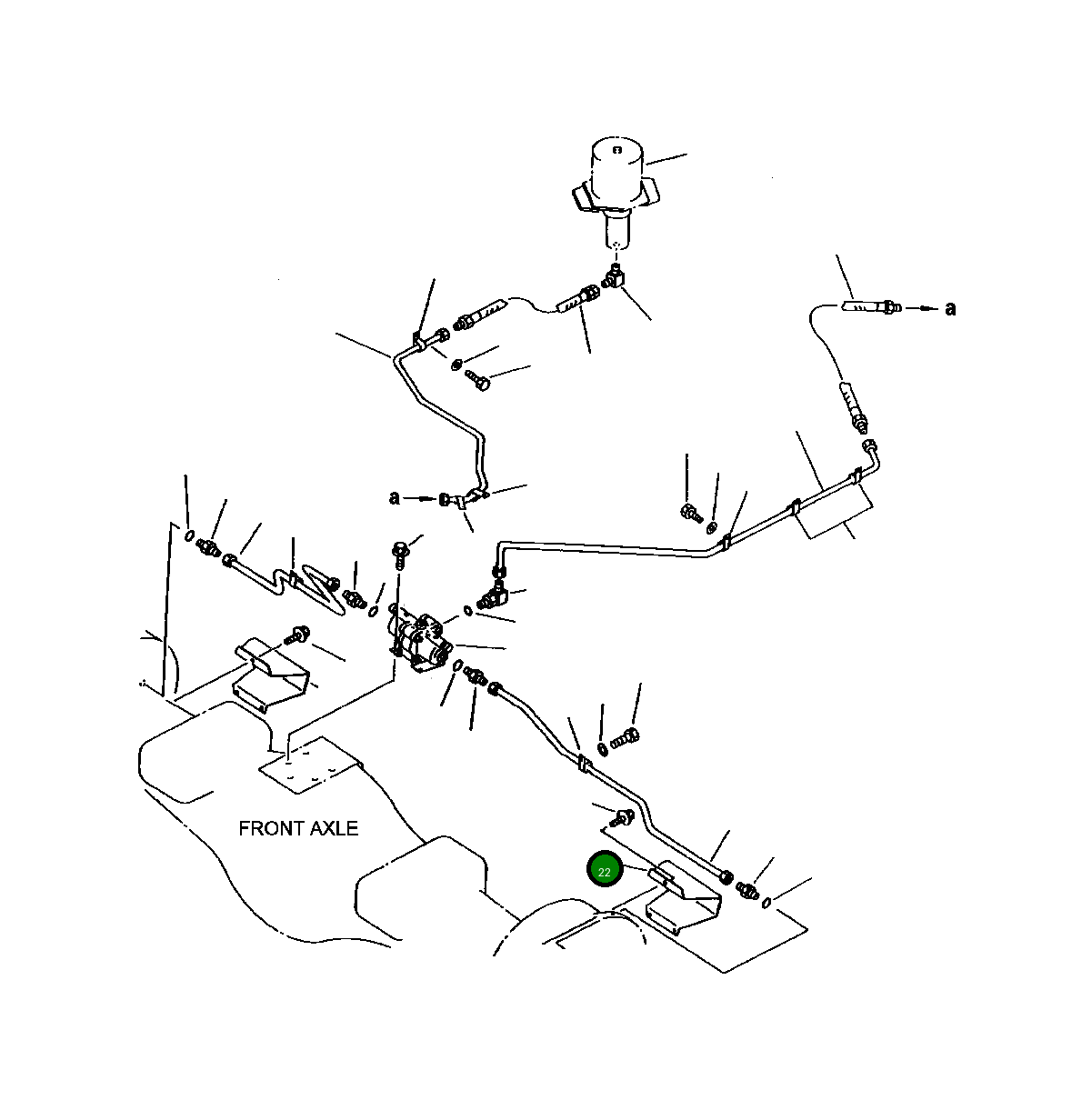 a
a
FRONT AXLE
22