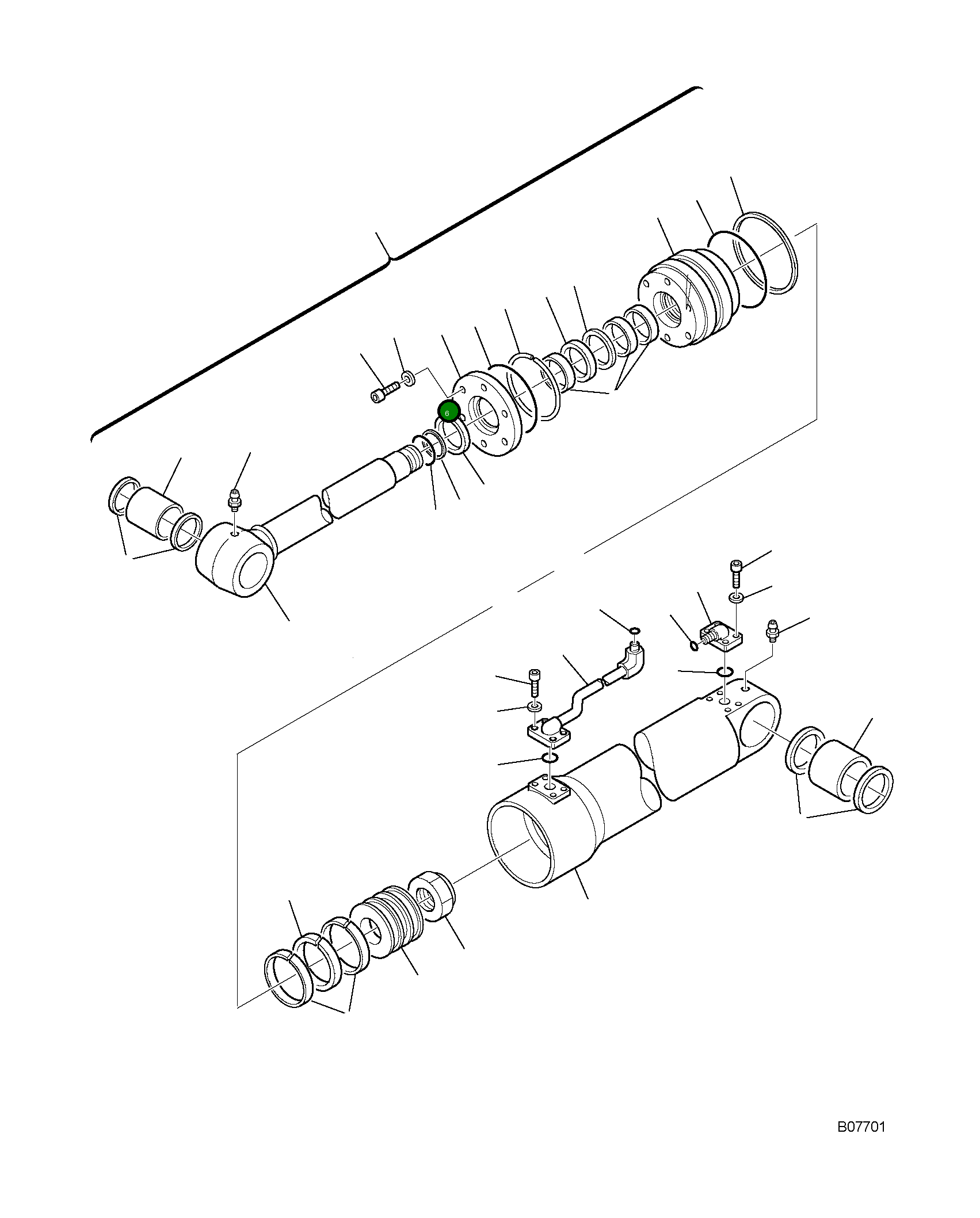 6

B07701