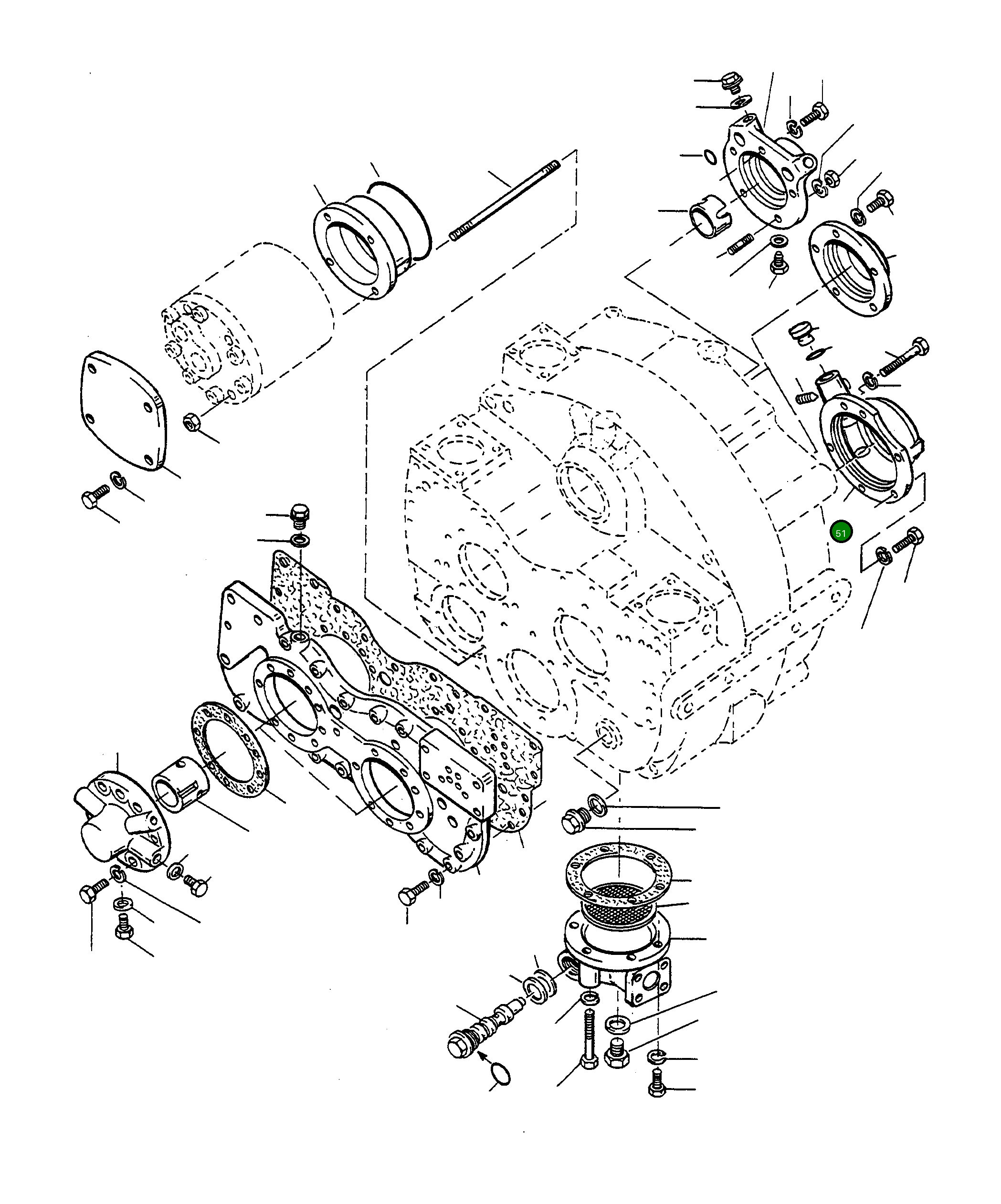 51