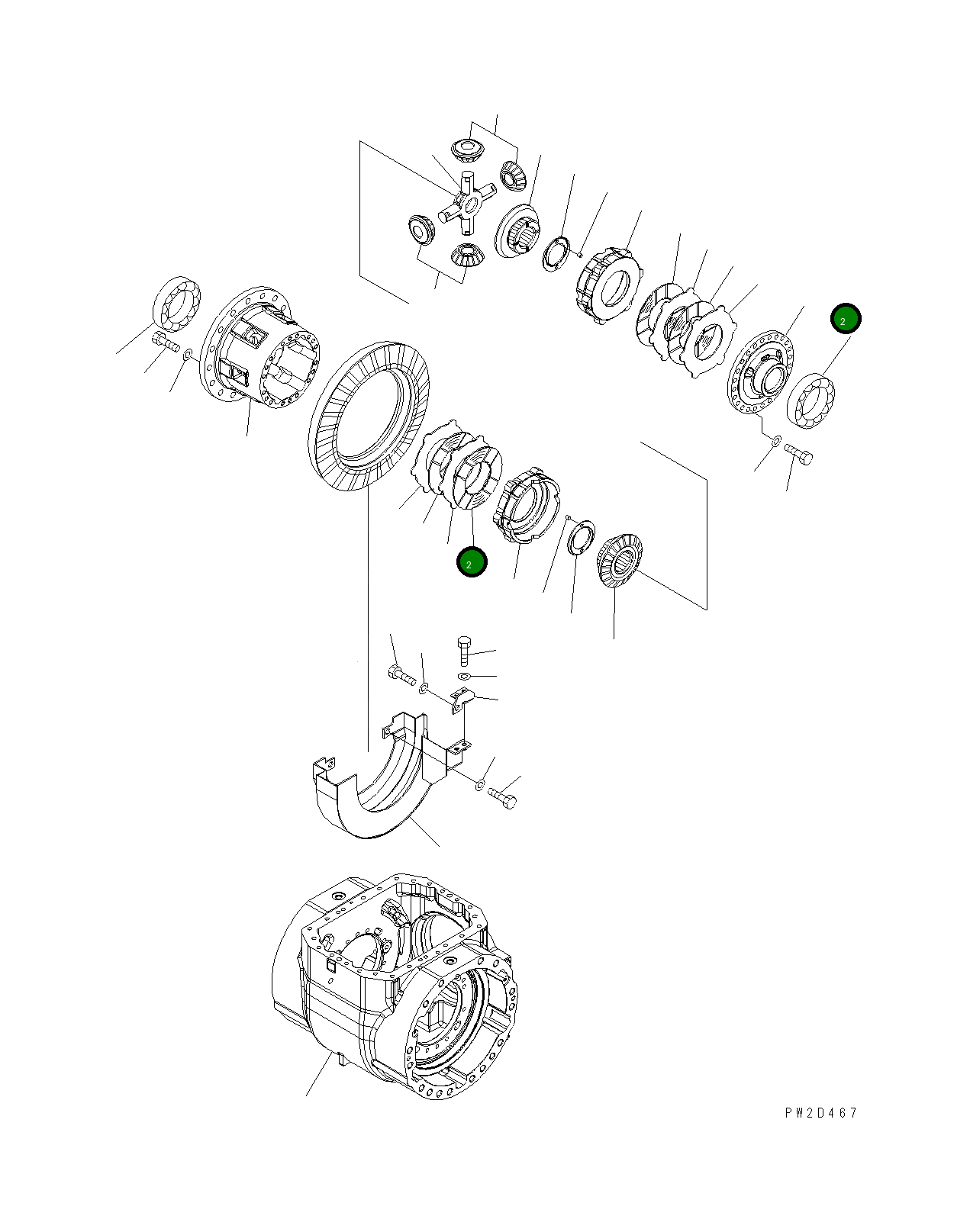 2

2

PW2D467