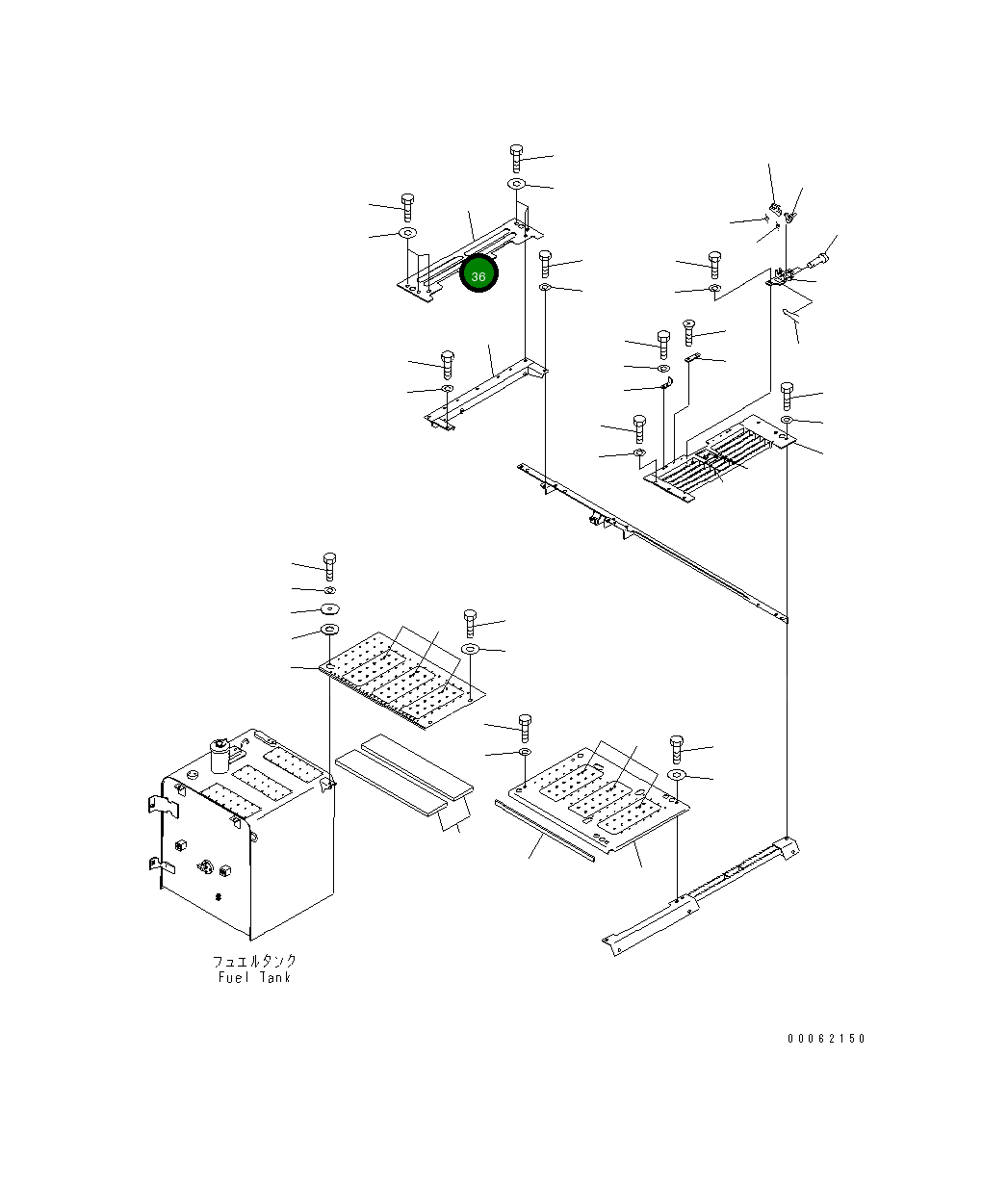 36

フュエルタンク
Fuel Tank

00062150