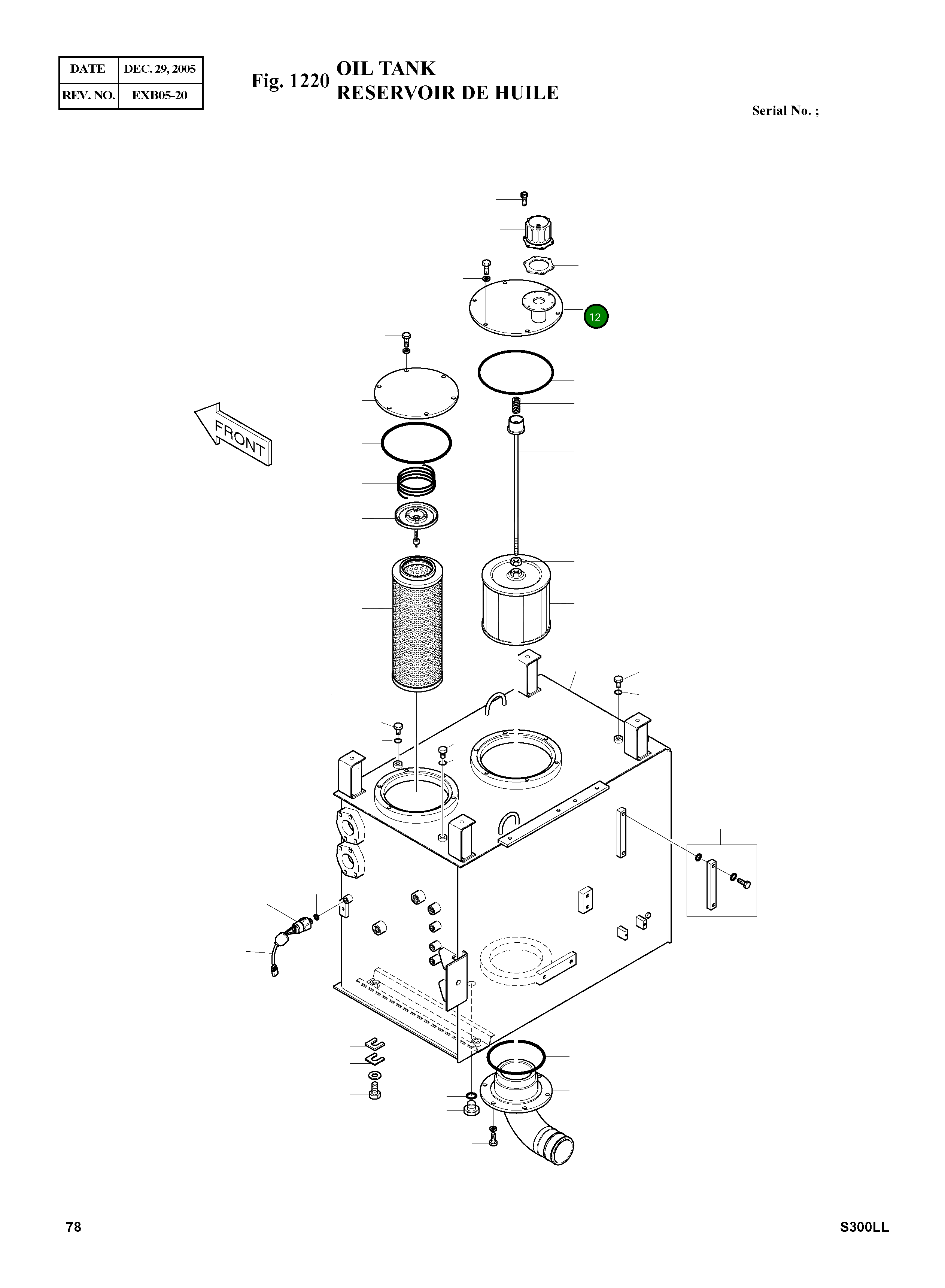 | DATE | DEC. 29, 2005 |
|---|---|
| REV. NO. | EXB05-20 |

Fig. 1220 OIL TANK
RESERVOIR DE HUILE

Serial No. ;

12

FRONT

78

S300LL