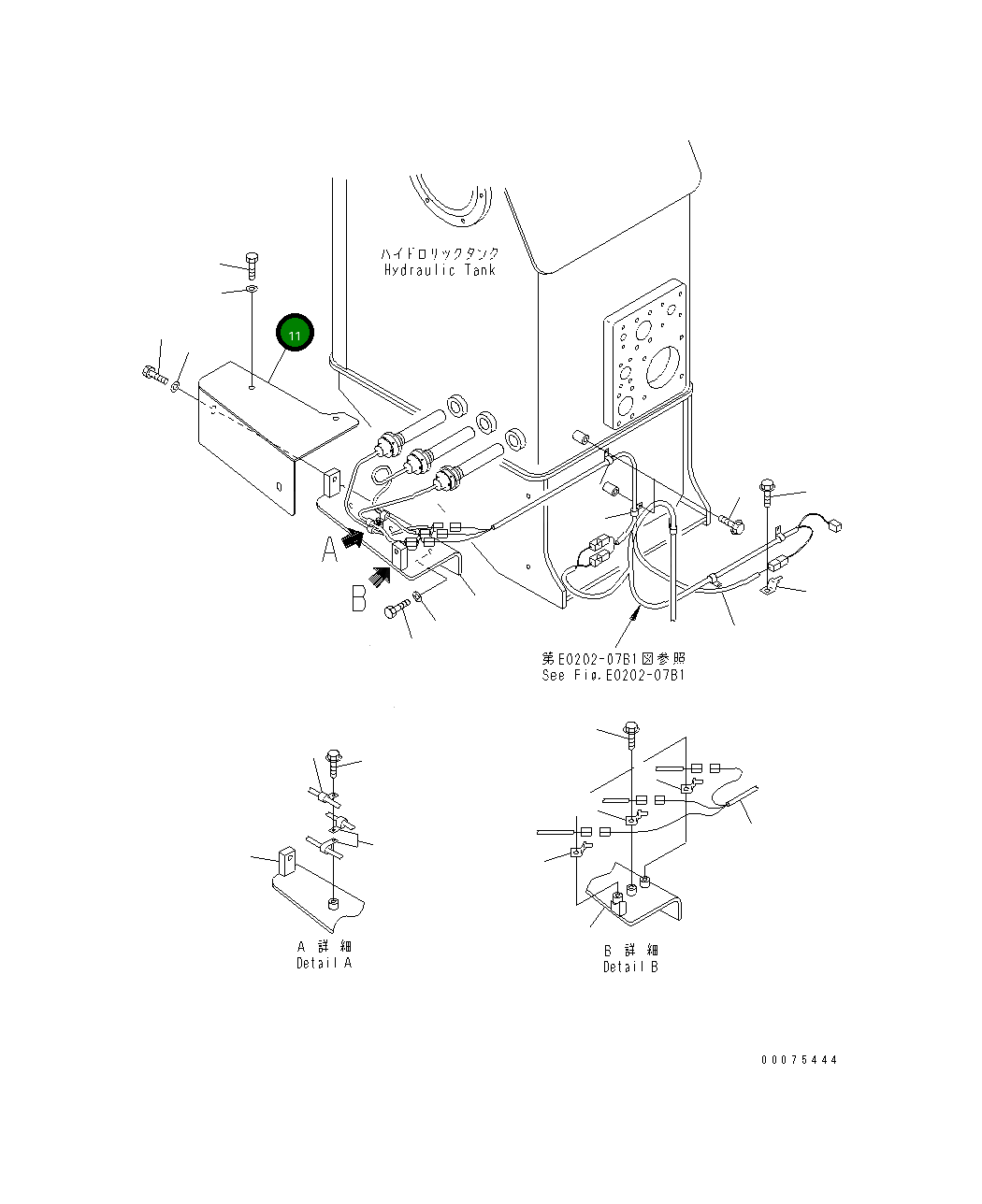 ハイドロリックタンク
Hydraulic Tank

11

A

B

第E0202-07B1図参照
See Fig.E0202-07B1

A 詳 細
Detail A

B 詳 細
Detail B

00075444