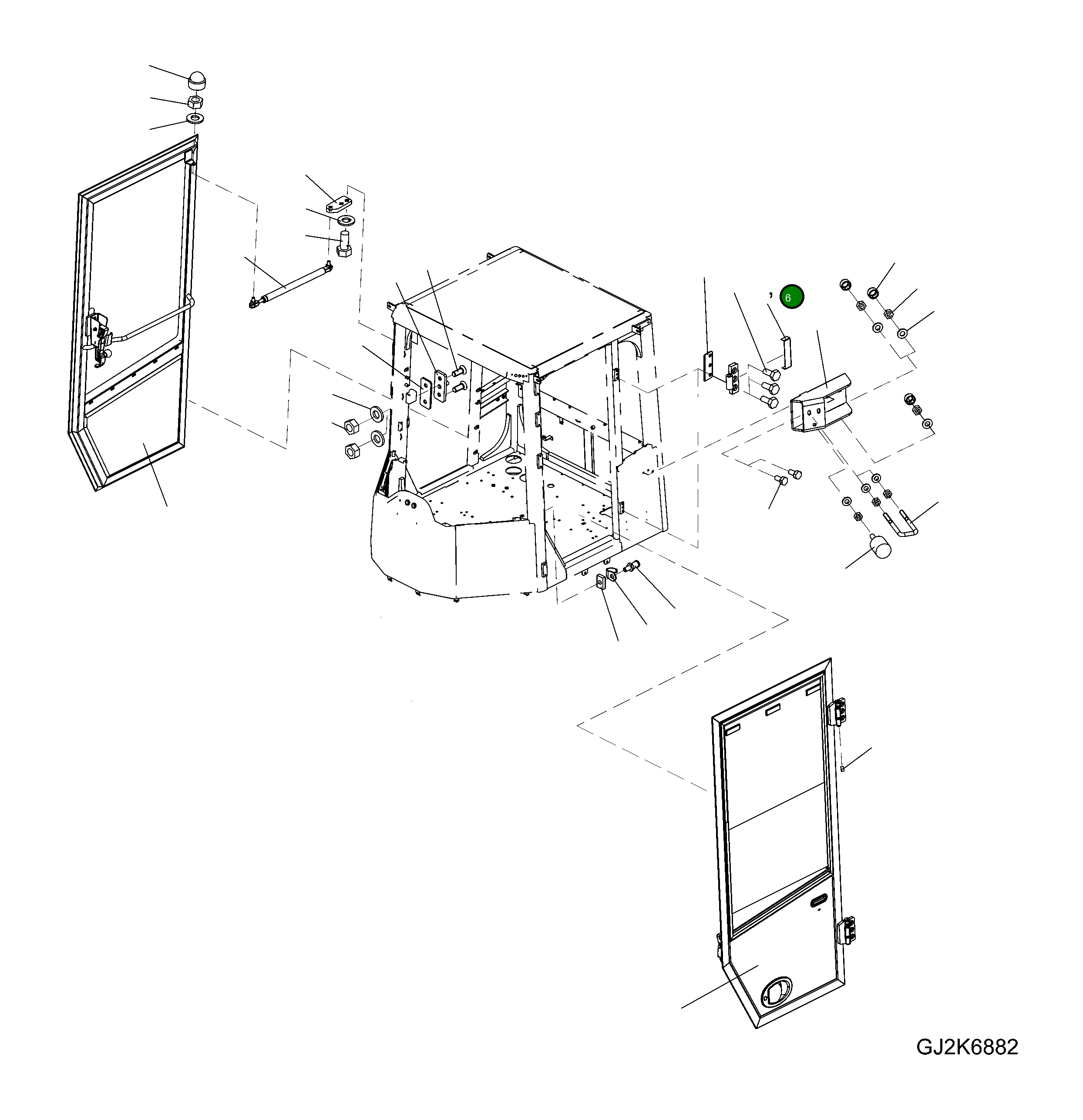 6

GJ2K6882