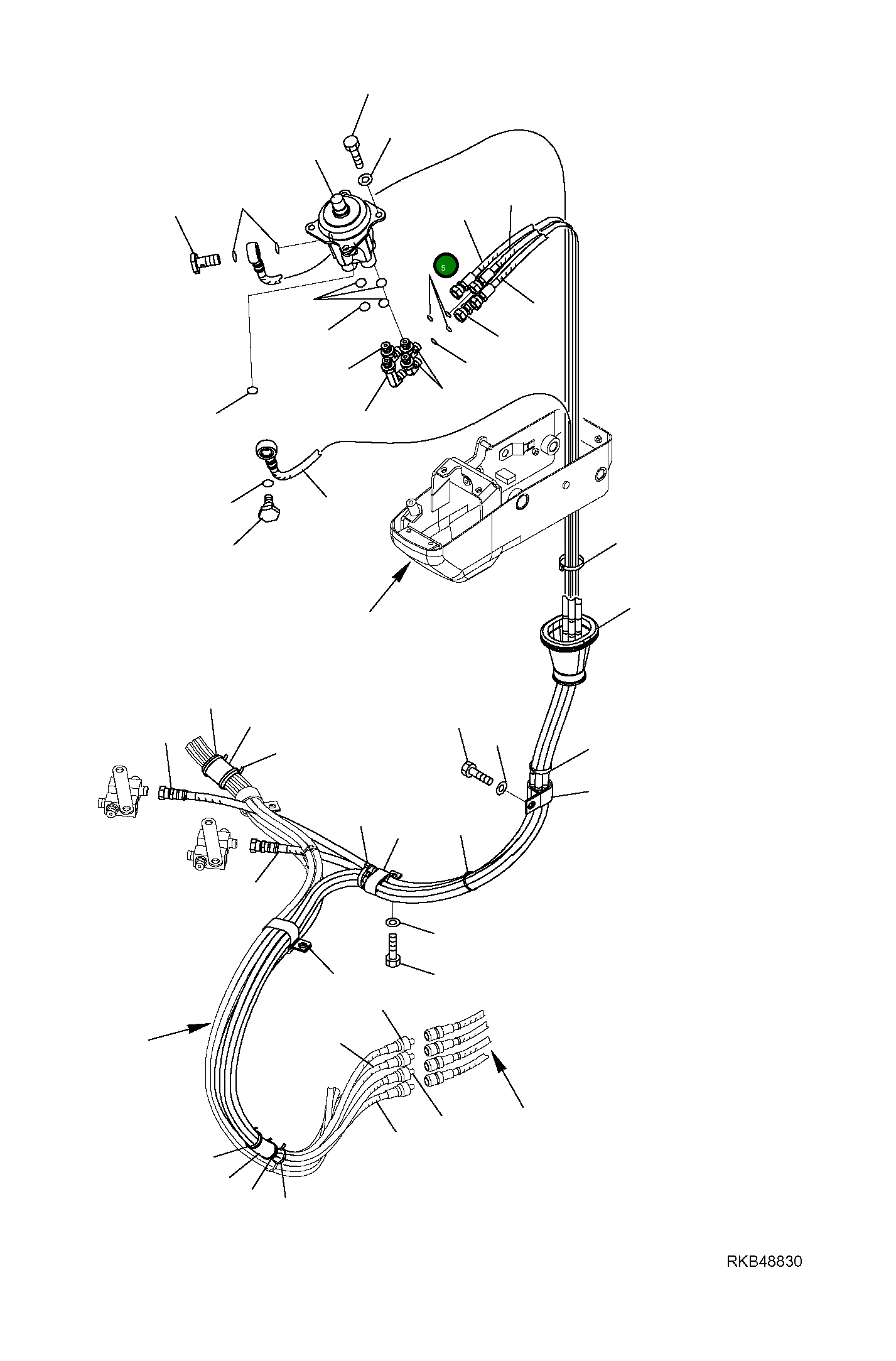 5

RKB48830