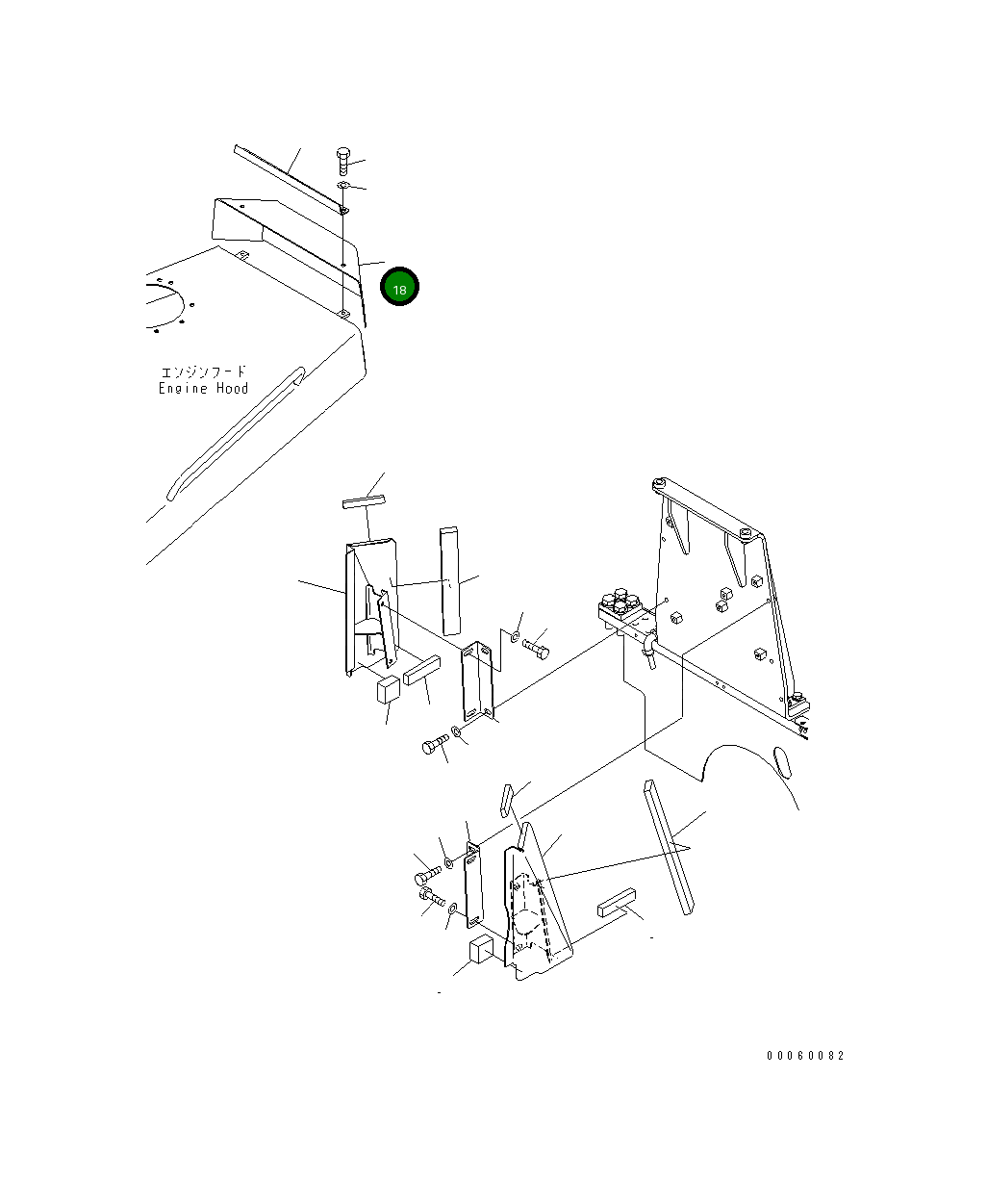 18

エンジンフード
Engine Hood

00060082