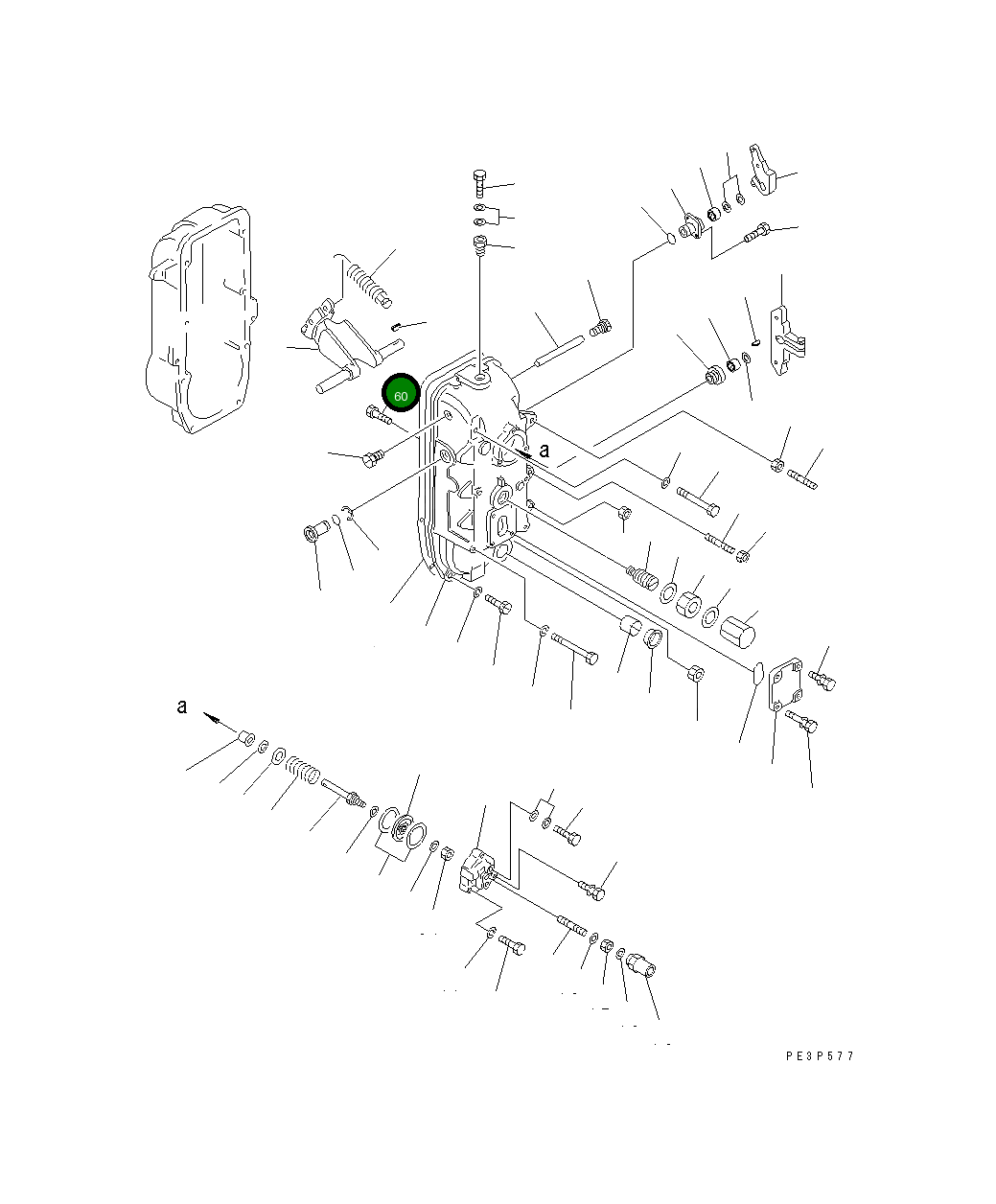 60

a

a

PE3P577