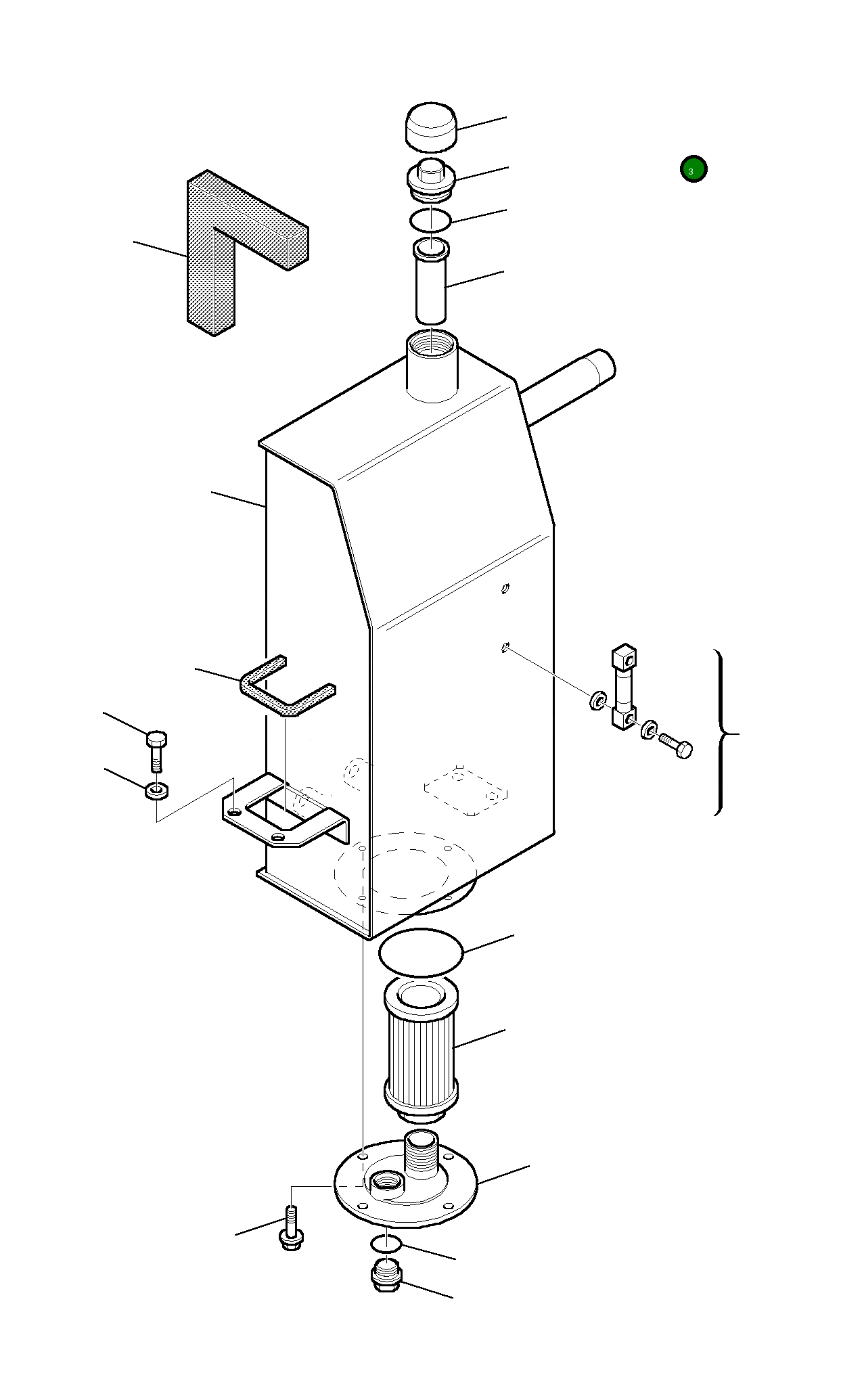 3