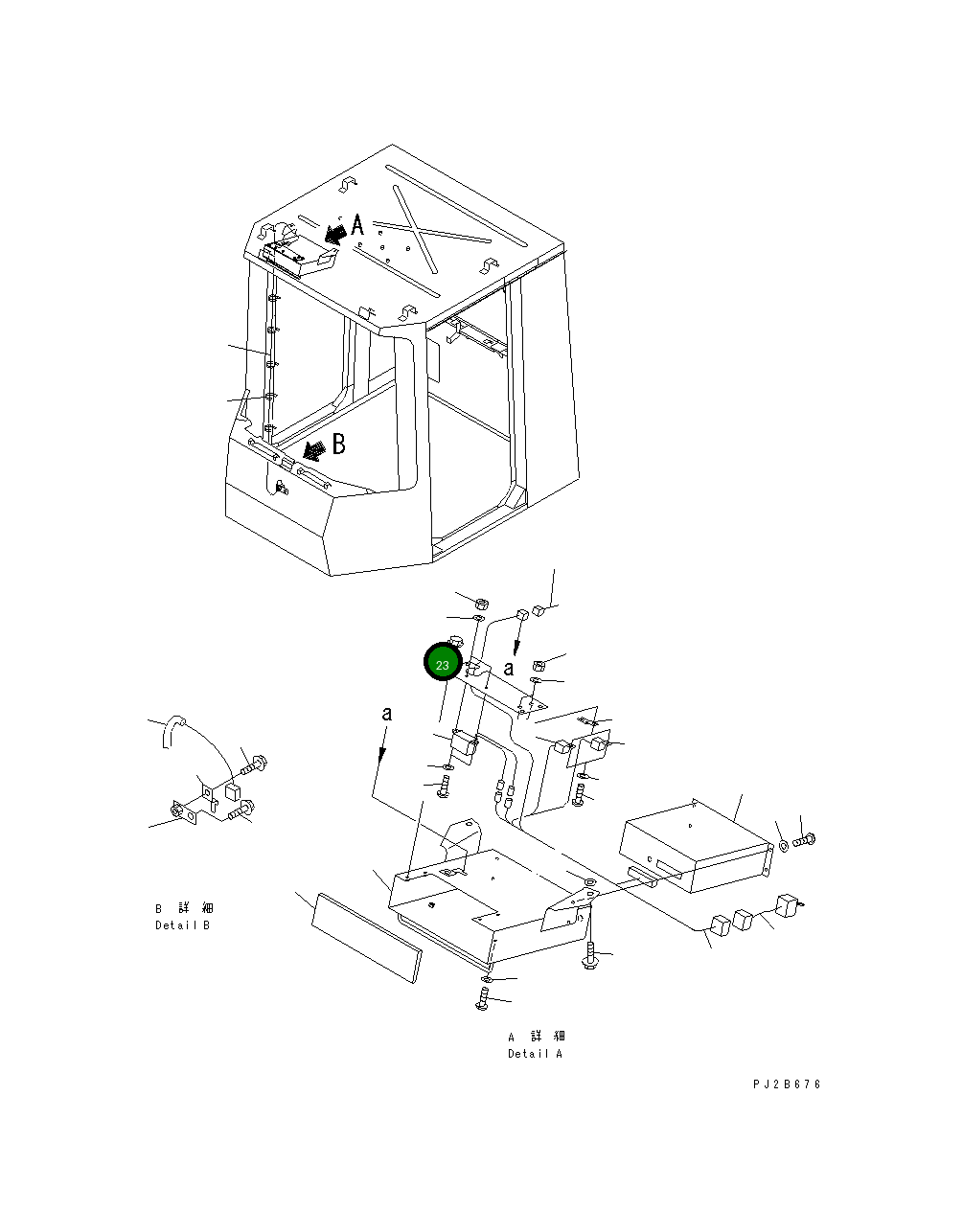 A
B
23
a
a
B 詳 細
Detail B
A 詳 細
Detail A
PJ2B676