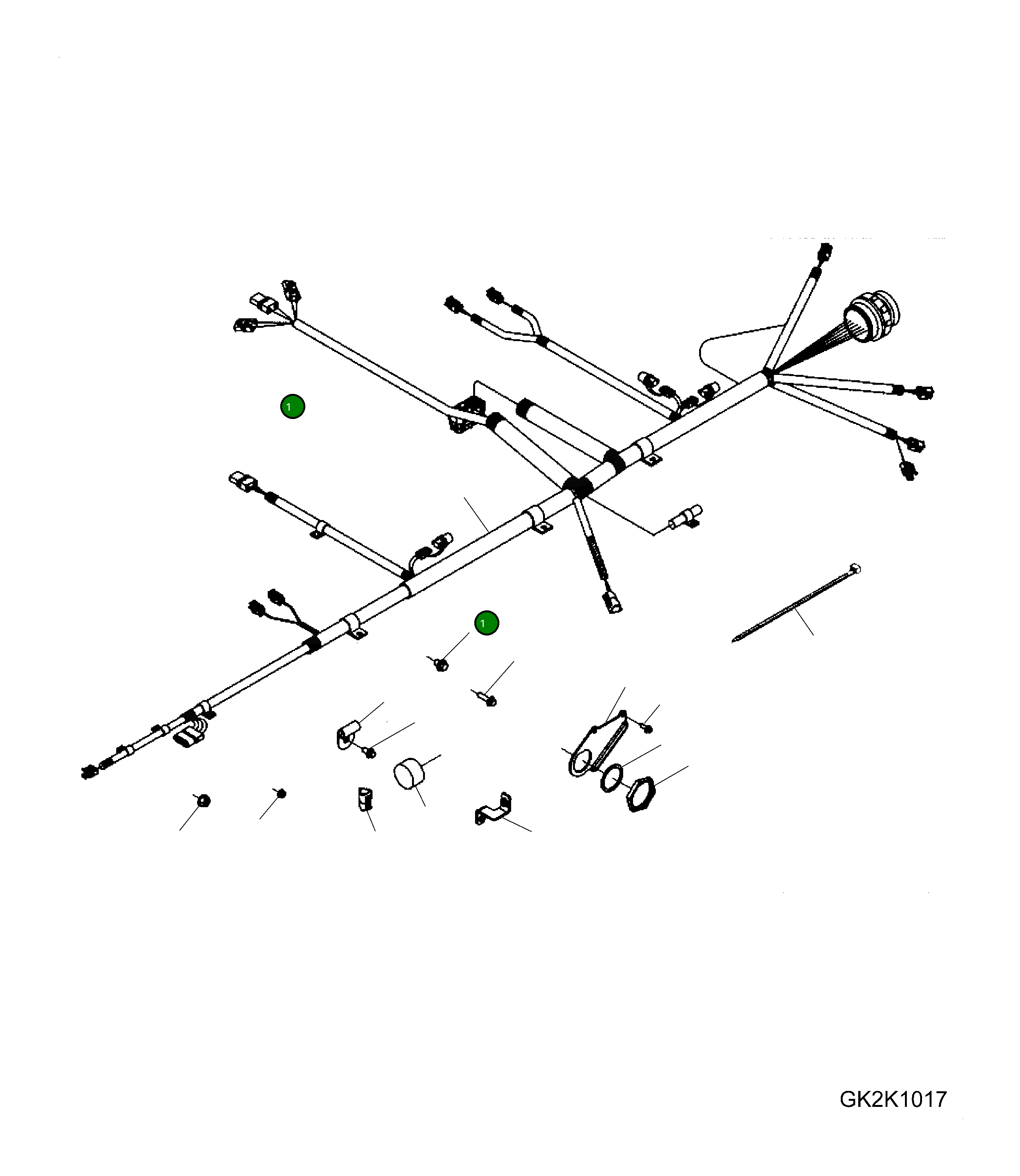 1

1

GK2K1017