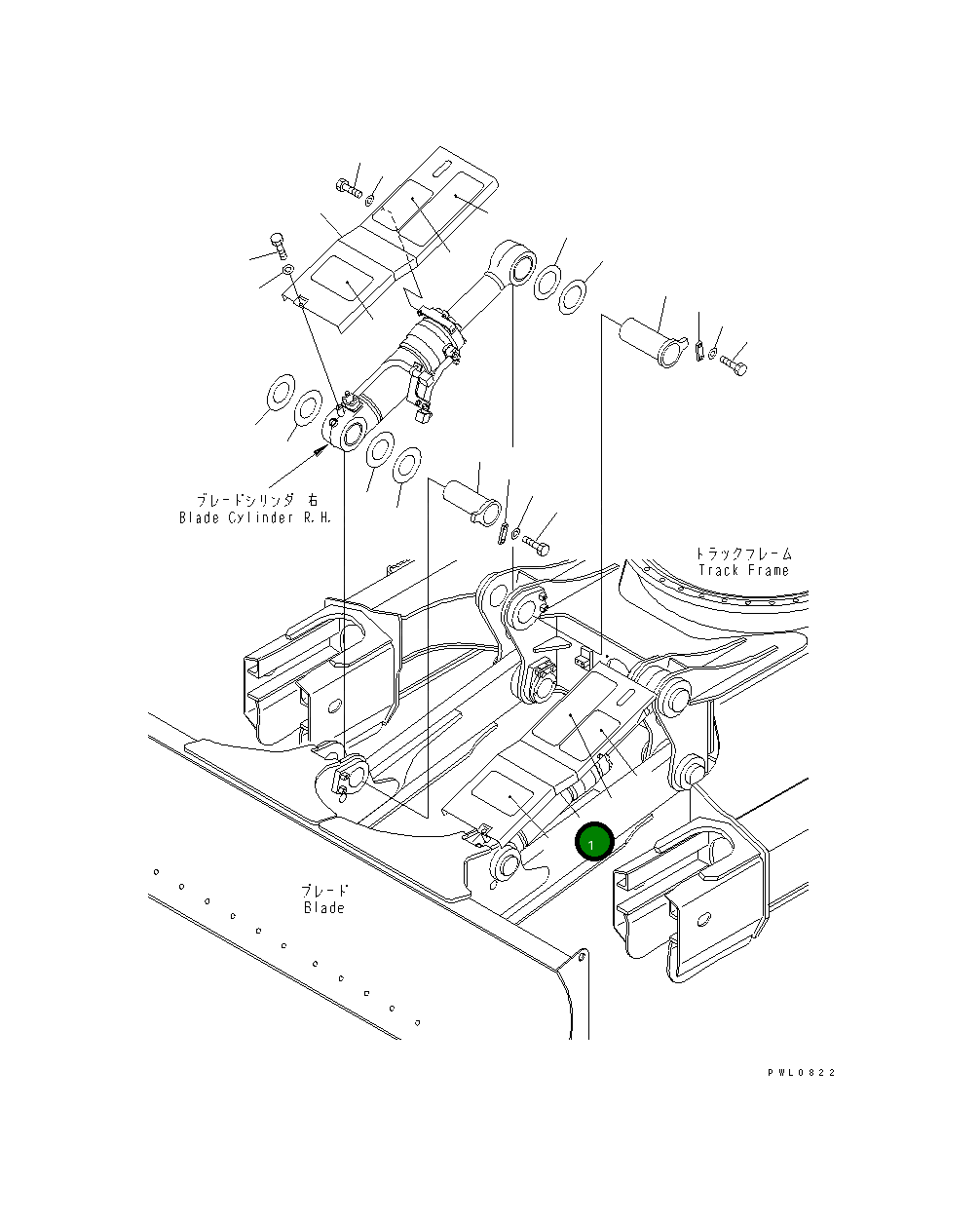 ブレードシリンダ 右
Blade Cylinder R.H.

トラックフレーム
Track Frame

1

ブレード
Blade

PWL0822