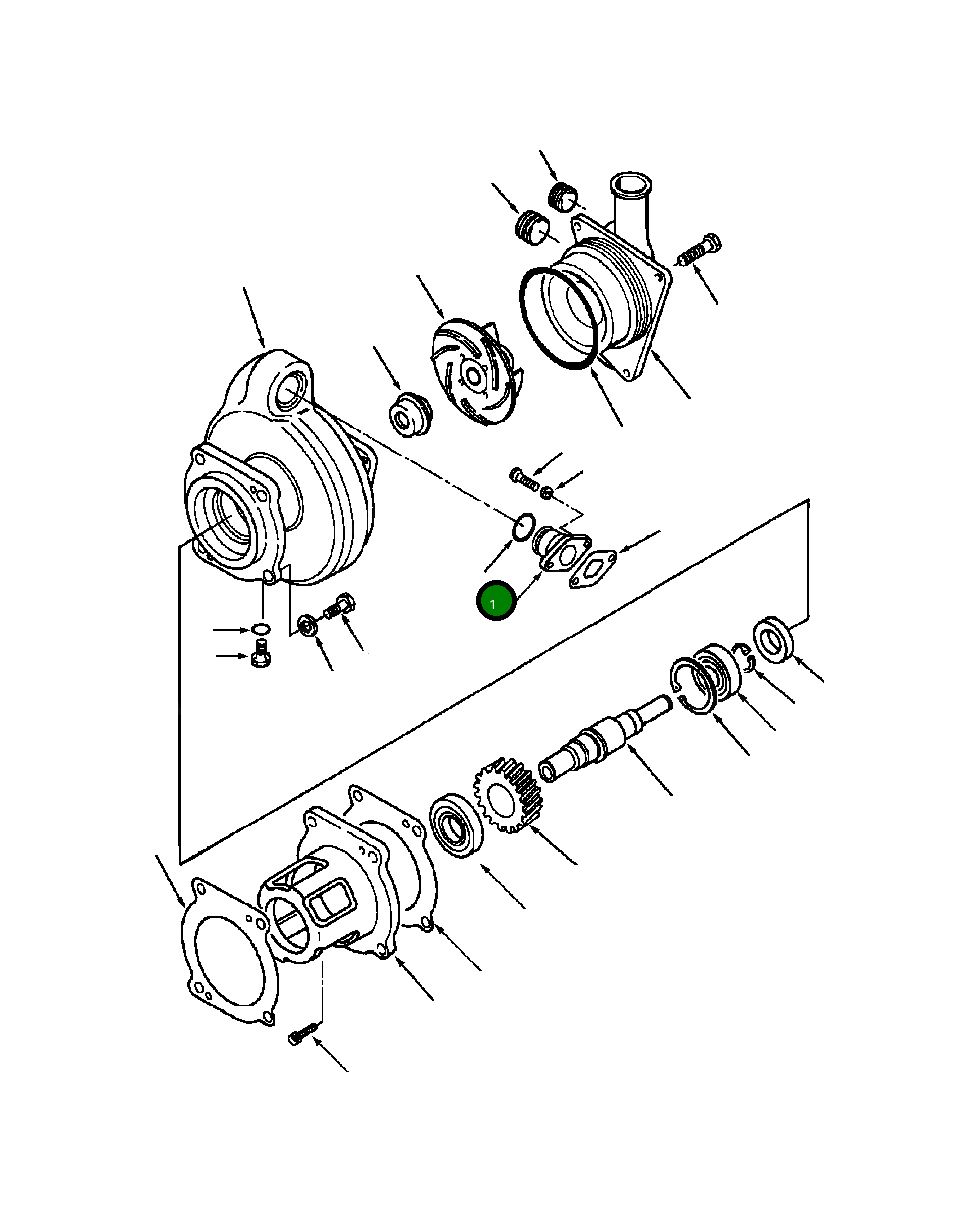 1