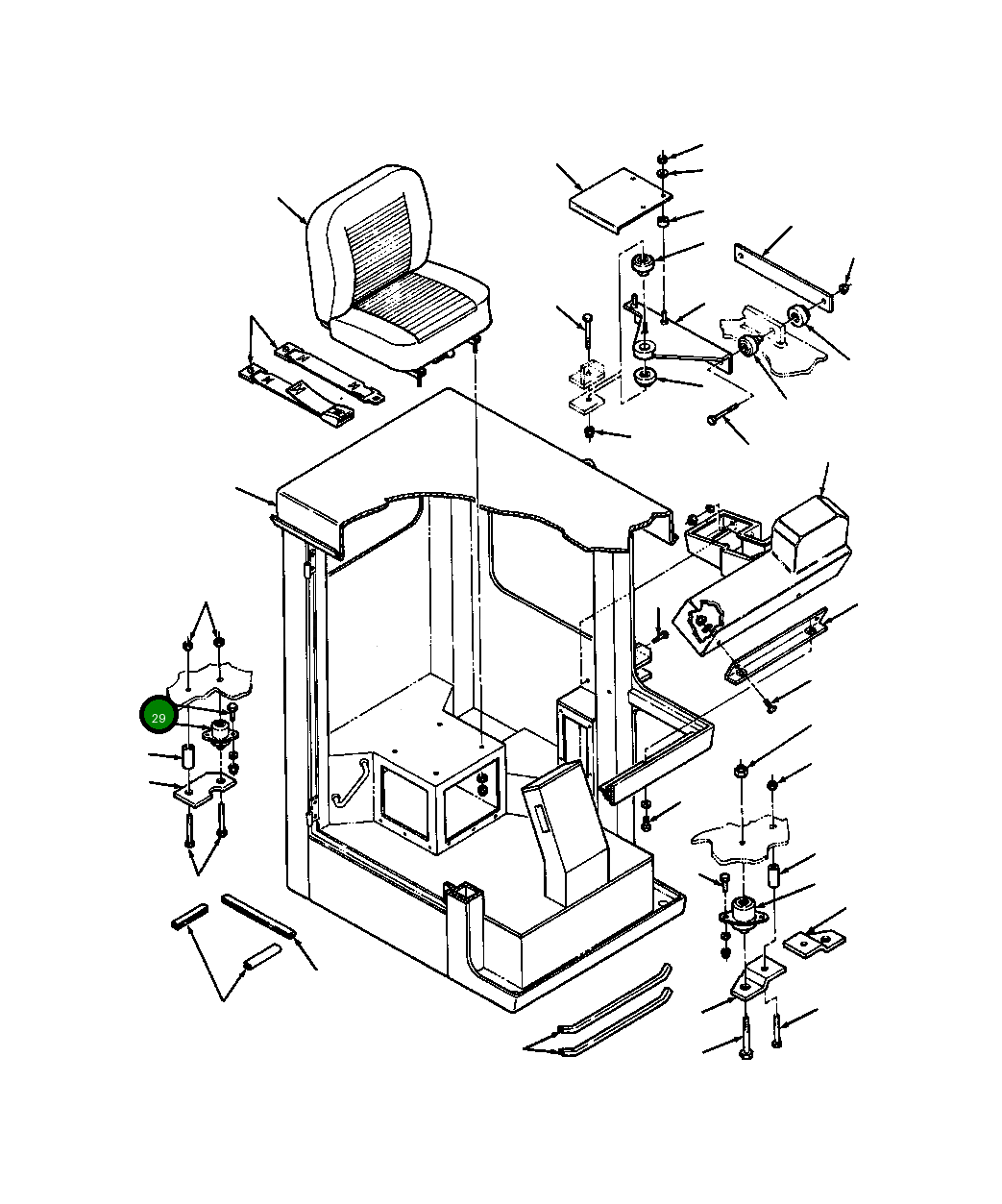 29