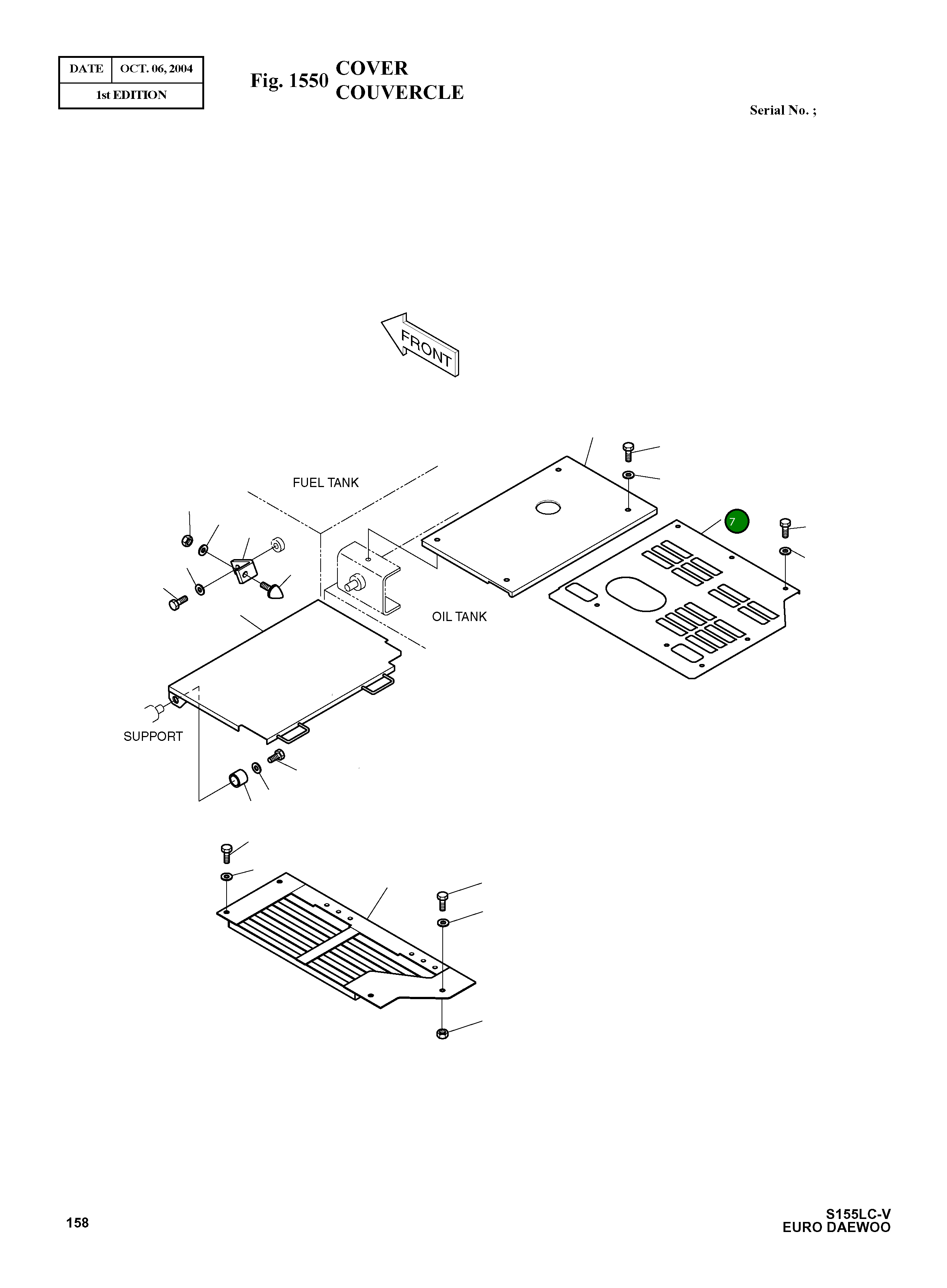 | DATE | OCT. 06, 2004 |
|---|---|
| 1st EDITION | |

Fig. 1550 COVER
COUVERCLE

Serial No. ;

FRONT

FUEL TANK

7

OIL TANK

SUPPORT

158

S155LC-V
EURO DAEWOO