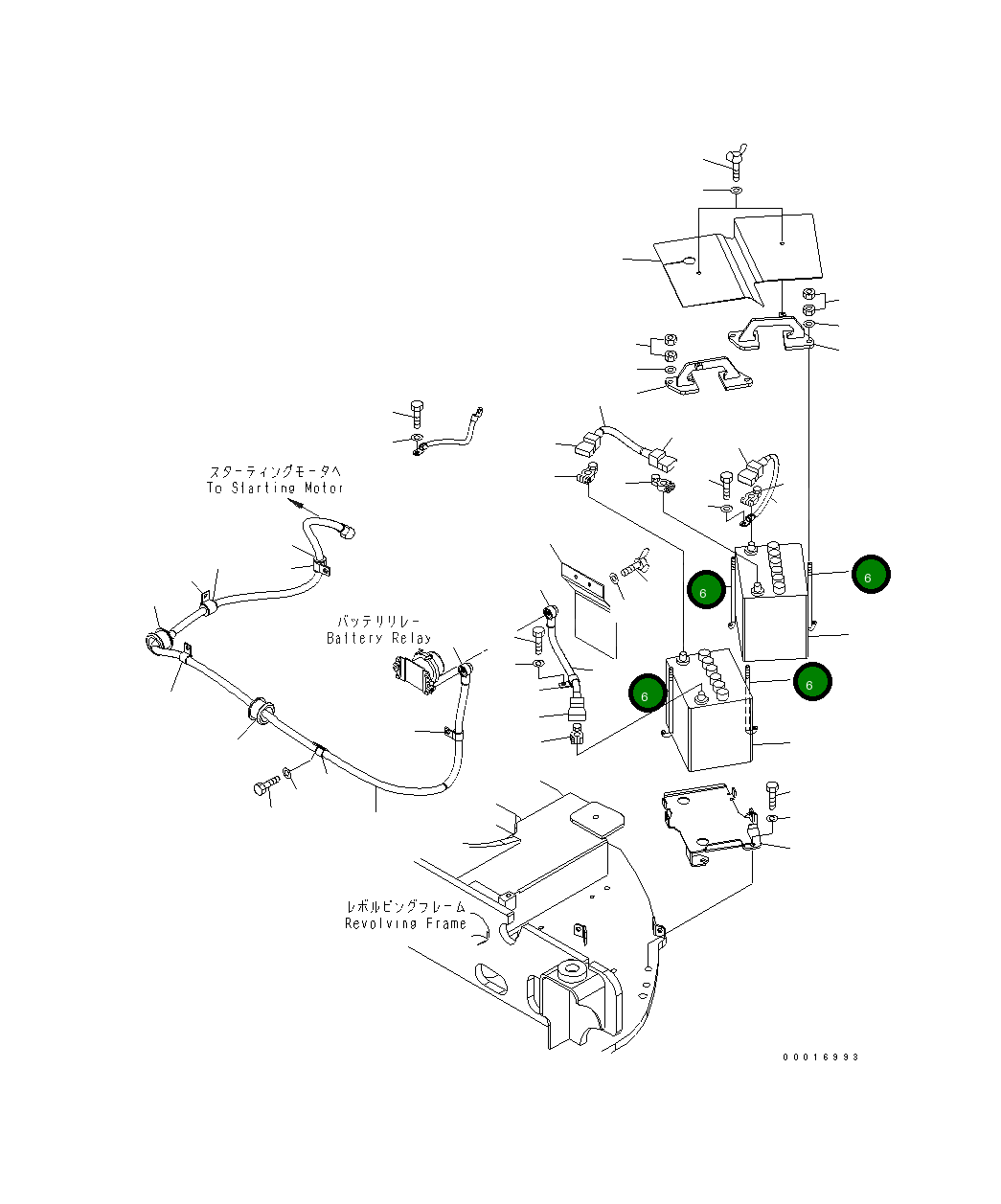 スターティングモータへ
To Starting Motor

バッテリリレー
Battery Relay

6

6

6

6

レボルビングフレーム
Revolving Frame

00016993