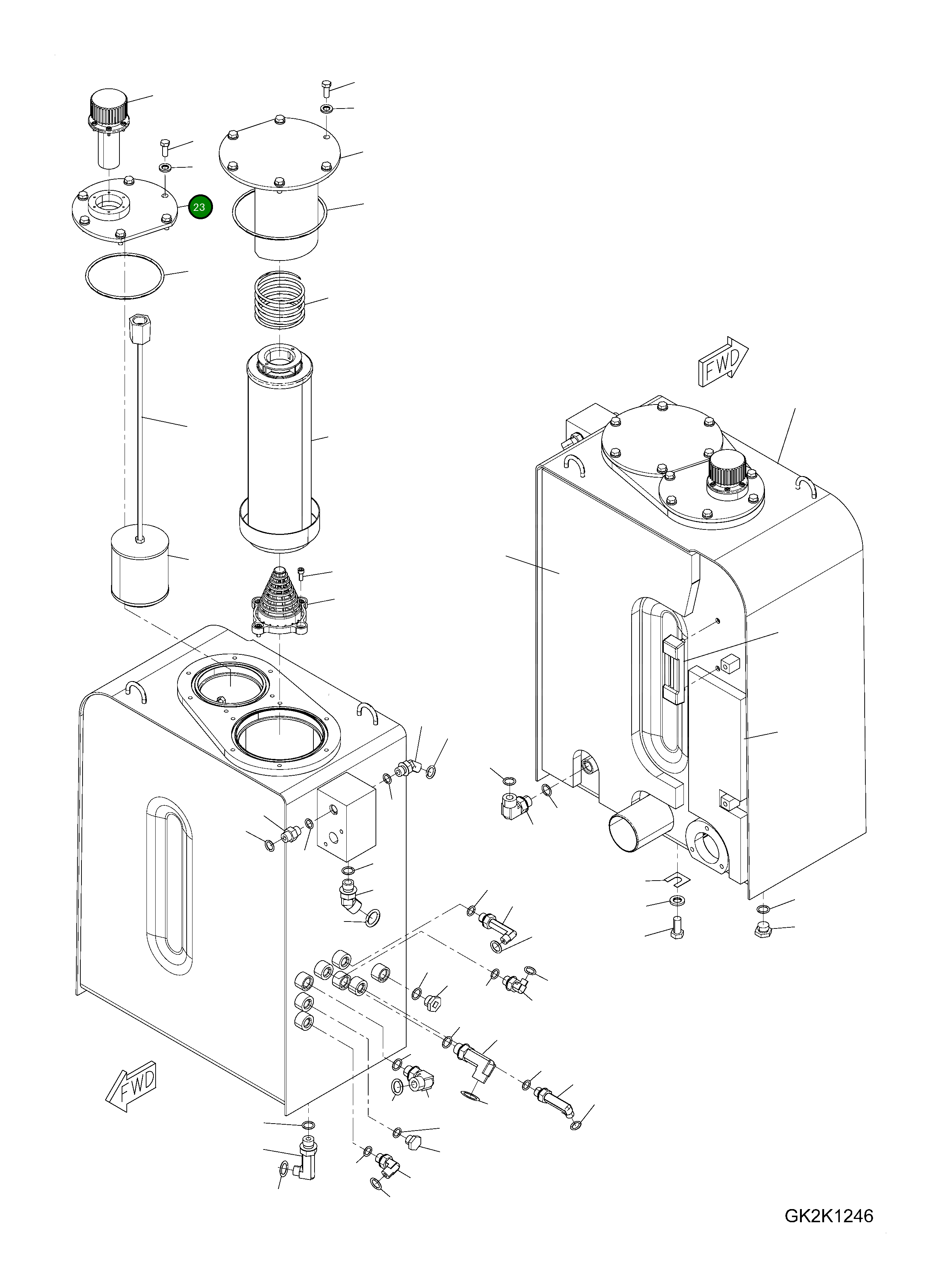 23

FWD

FWD

GK2K1246