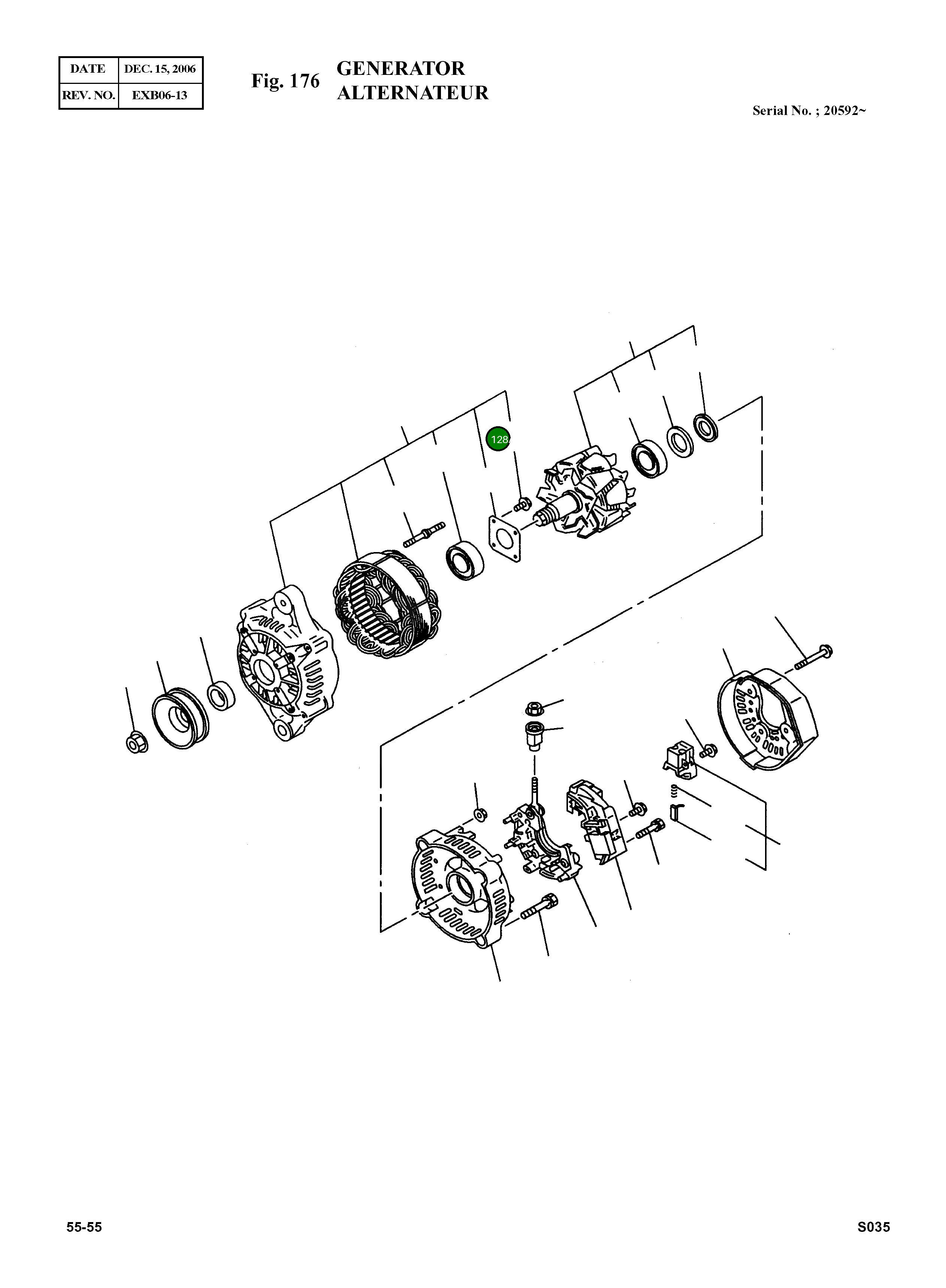 | DATE | DEC. 15, 2006 |
|---|---|
| REV. NO. | EXB06-13 |

Fig. 176 GENERATOR
ALTERNATEUR

Serial No. ; 20592~

128

55-55

S035