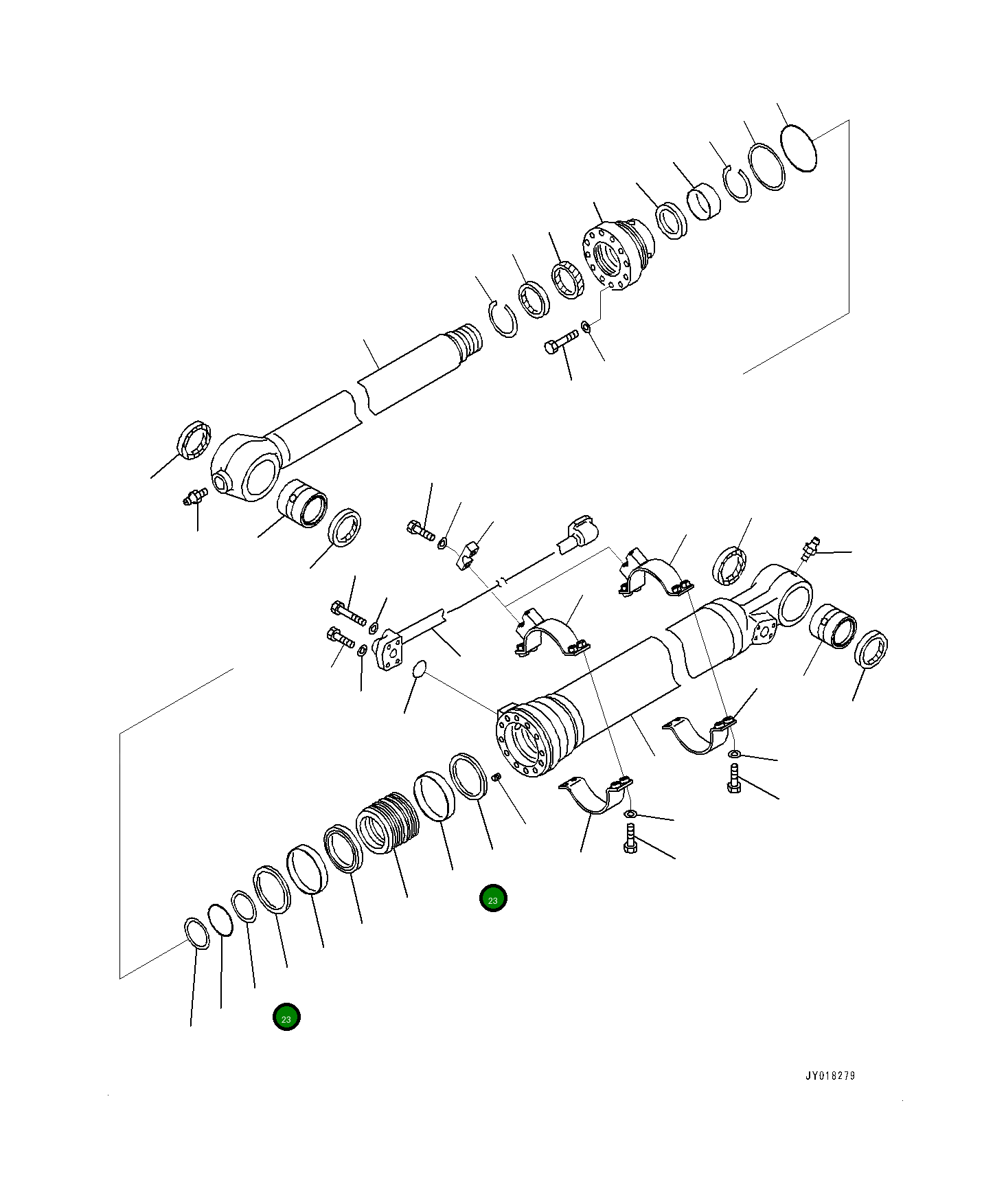 23

23

JY018279