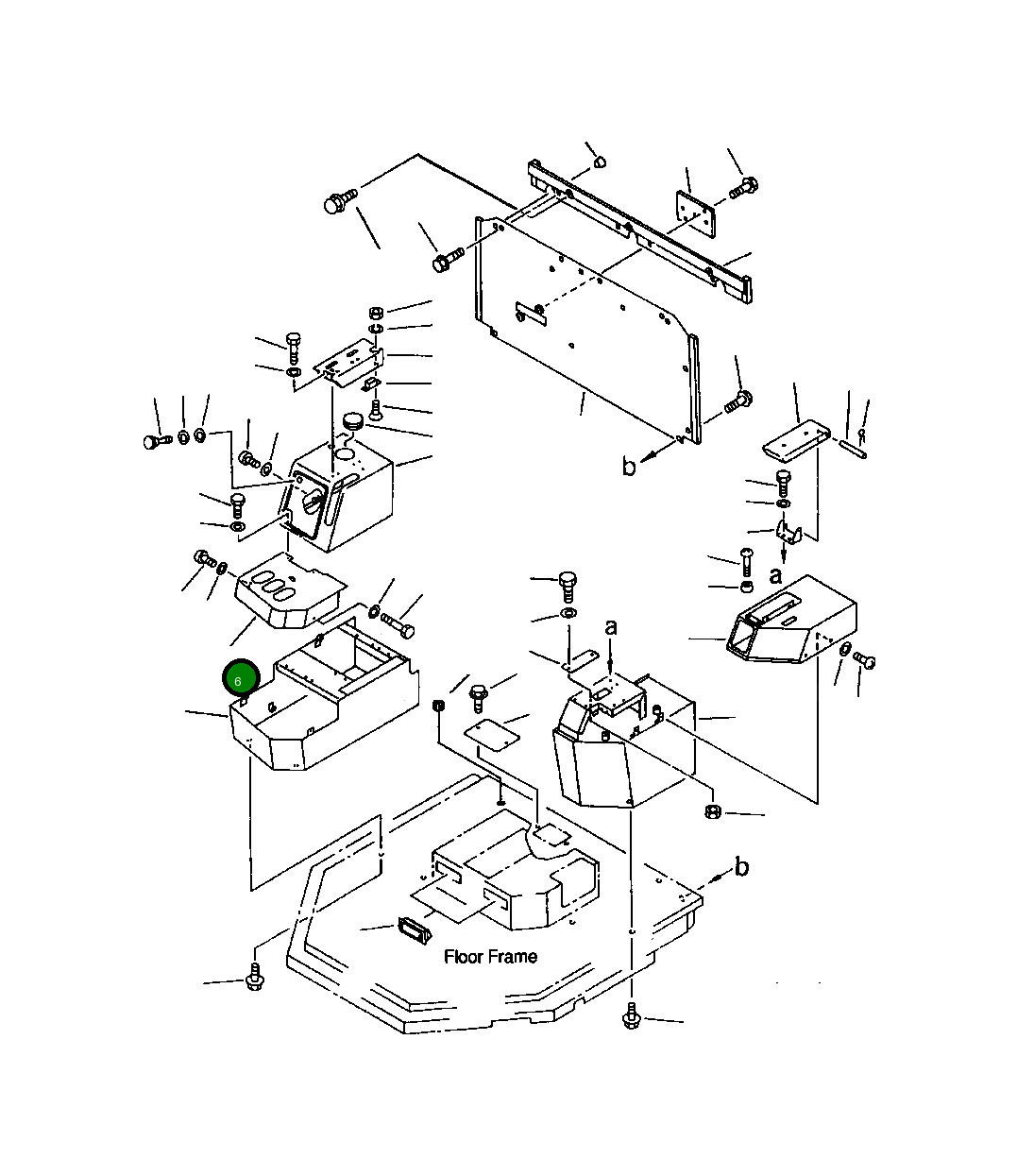 b

a

a

6

b

Floor Frame