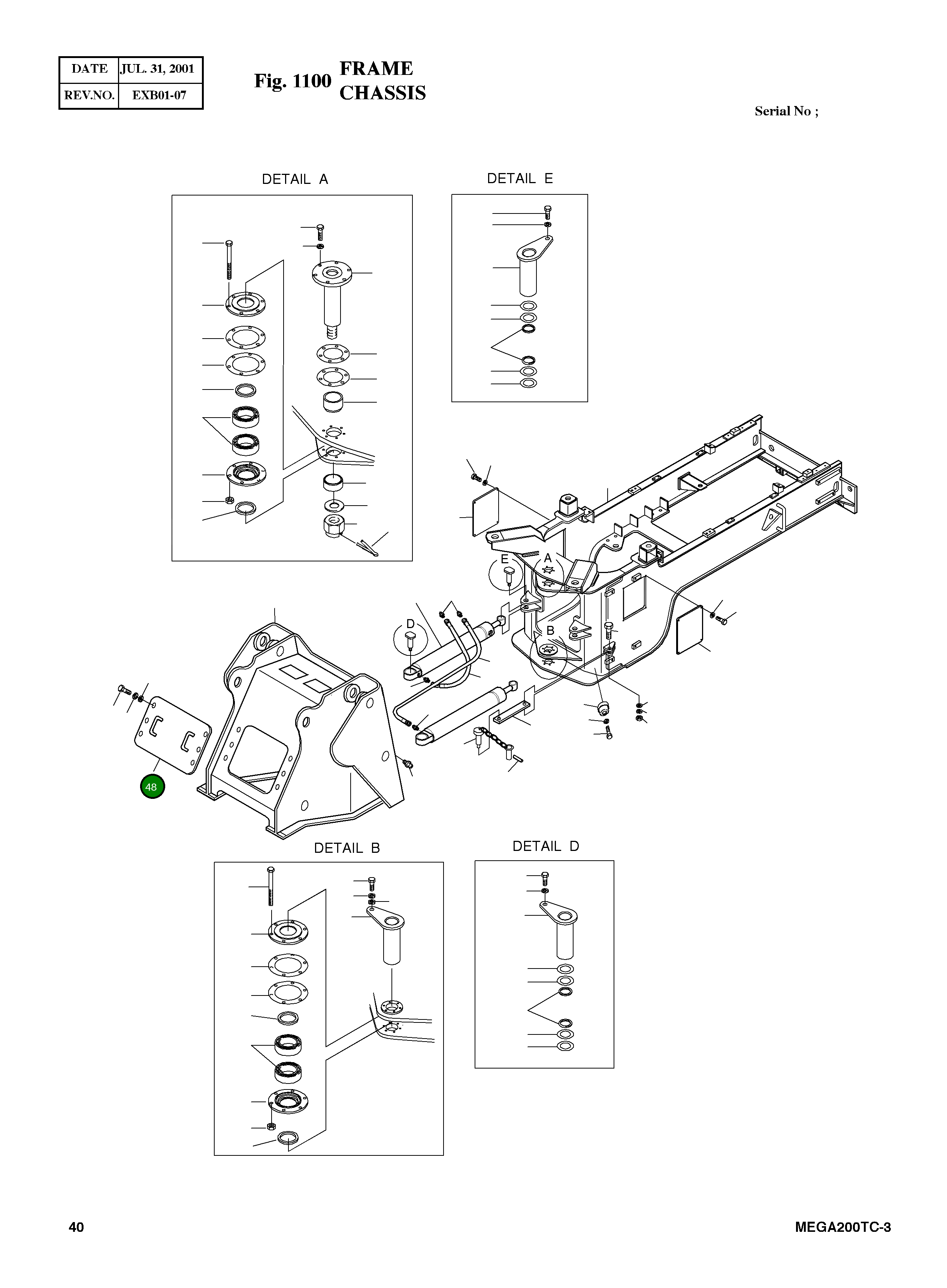 | DATE | JUL. 31, 2001 |
|---|---|
| REV.NO. | EXB01-07 |

Fig. 1100 FRAME CHASSIS

Serial No ;

DETAIL A

DETAIL E

E

A

D

B

48

DETAIL B

DETAIL D

40

MEGA200TC-3