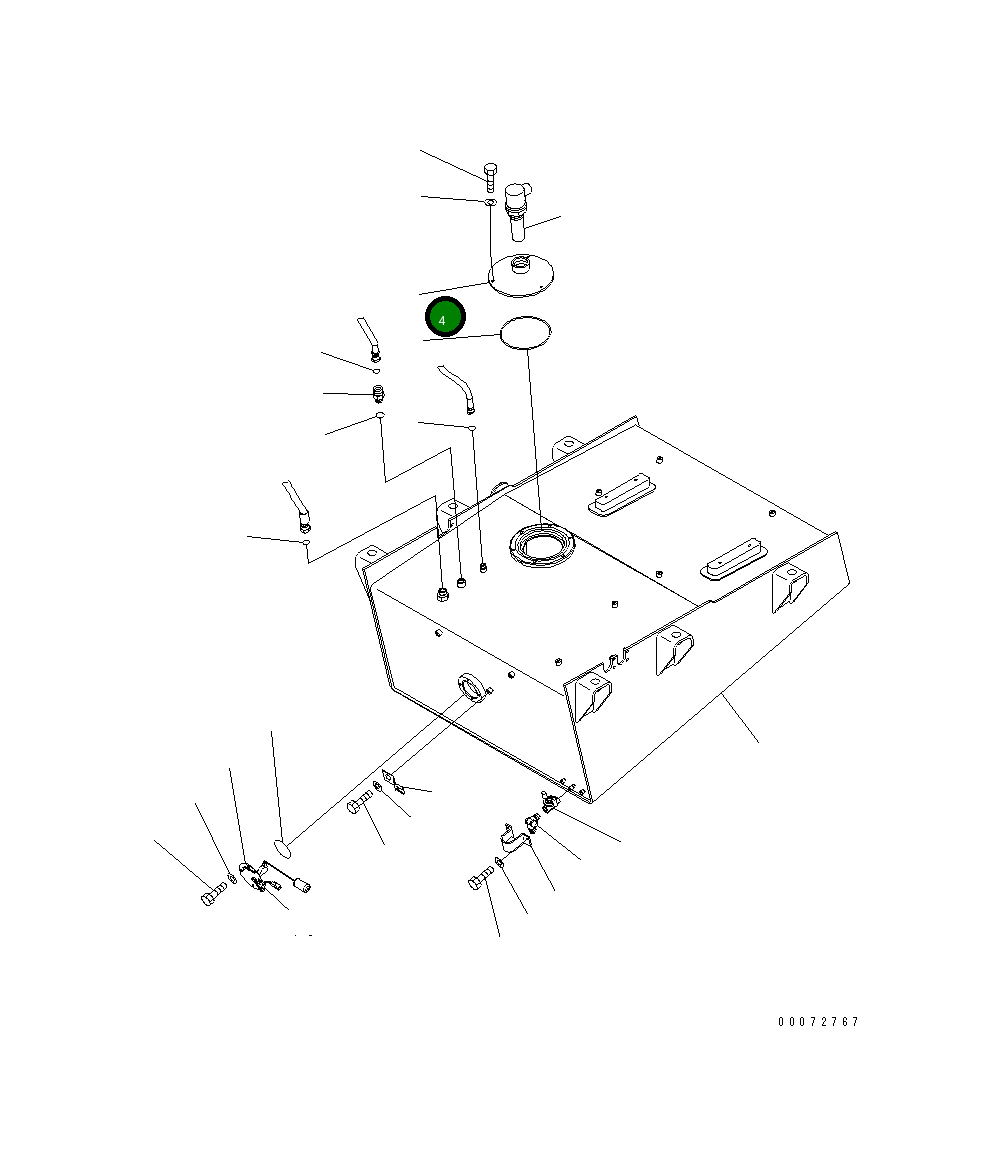 4

00072767