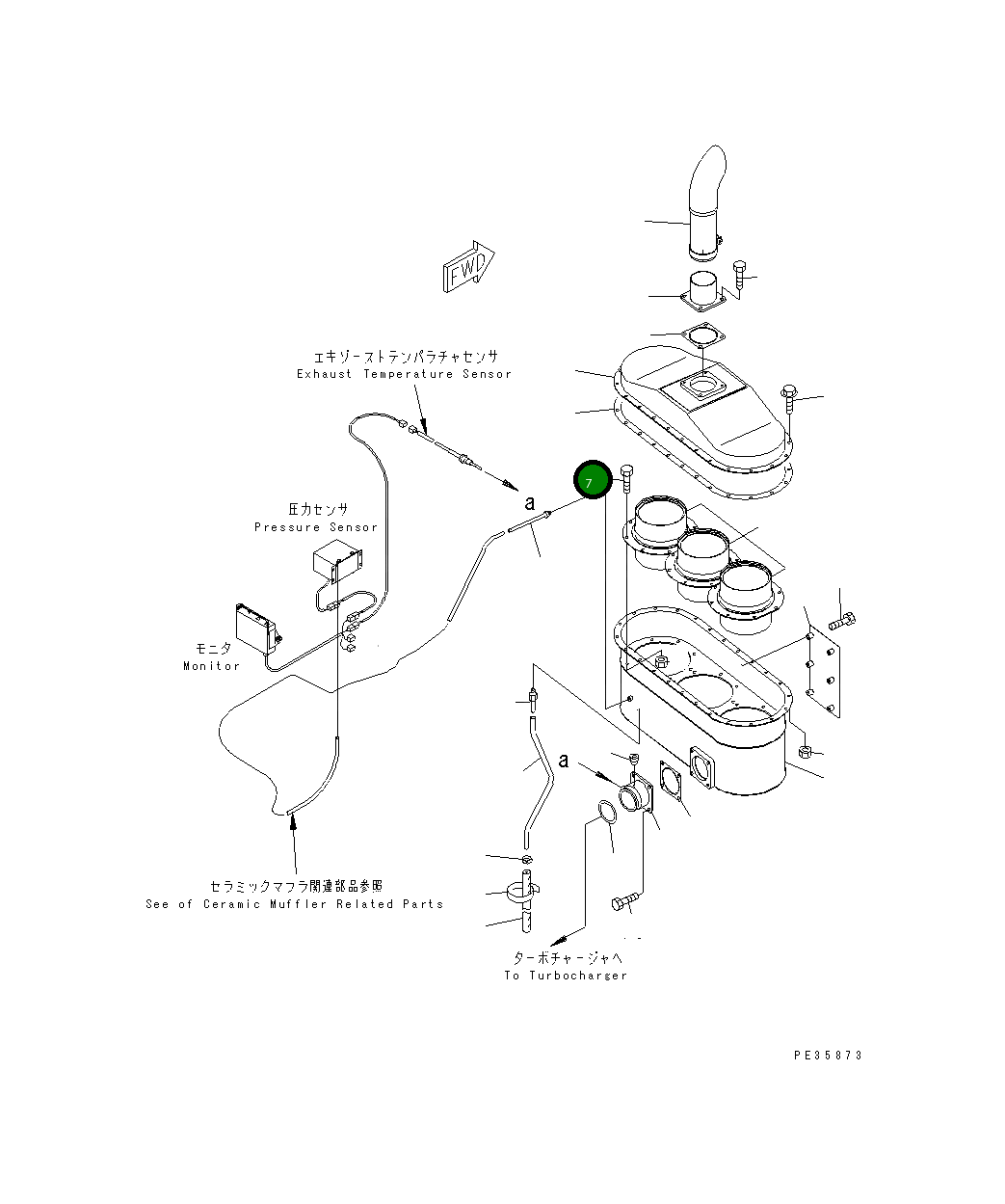 FWD

エキゾーストテンパラチャセンサ
Exhaust Temperature Sensor

7

a

圧力センサ
Pressure Sensor

モニタ
Monitor

a

セラミックマフラ関連部品参照
See of Ceramic Muffler Related Parts

ターボチャージャへ
To Turbocharger

PE35873