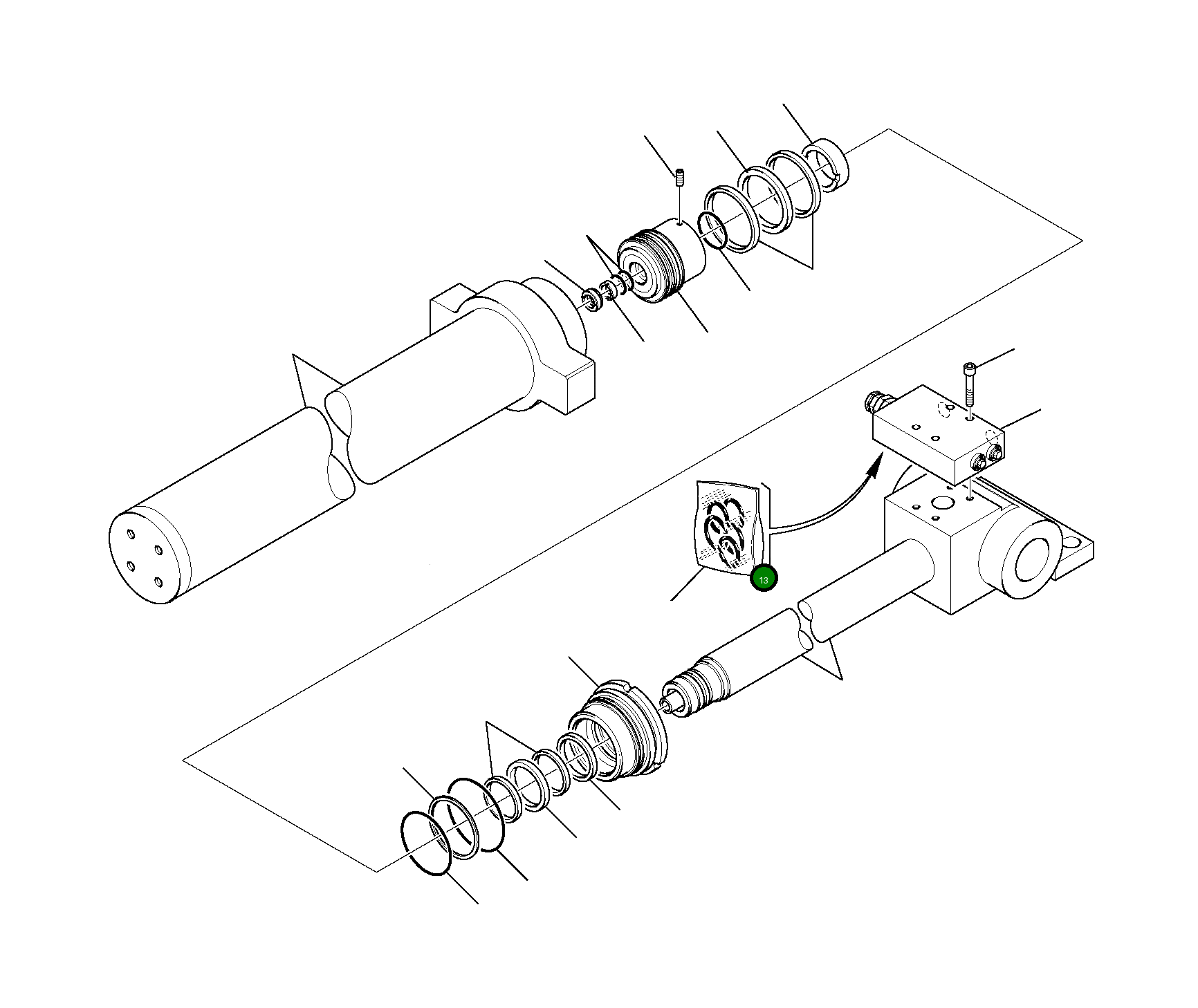 13