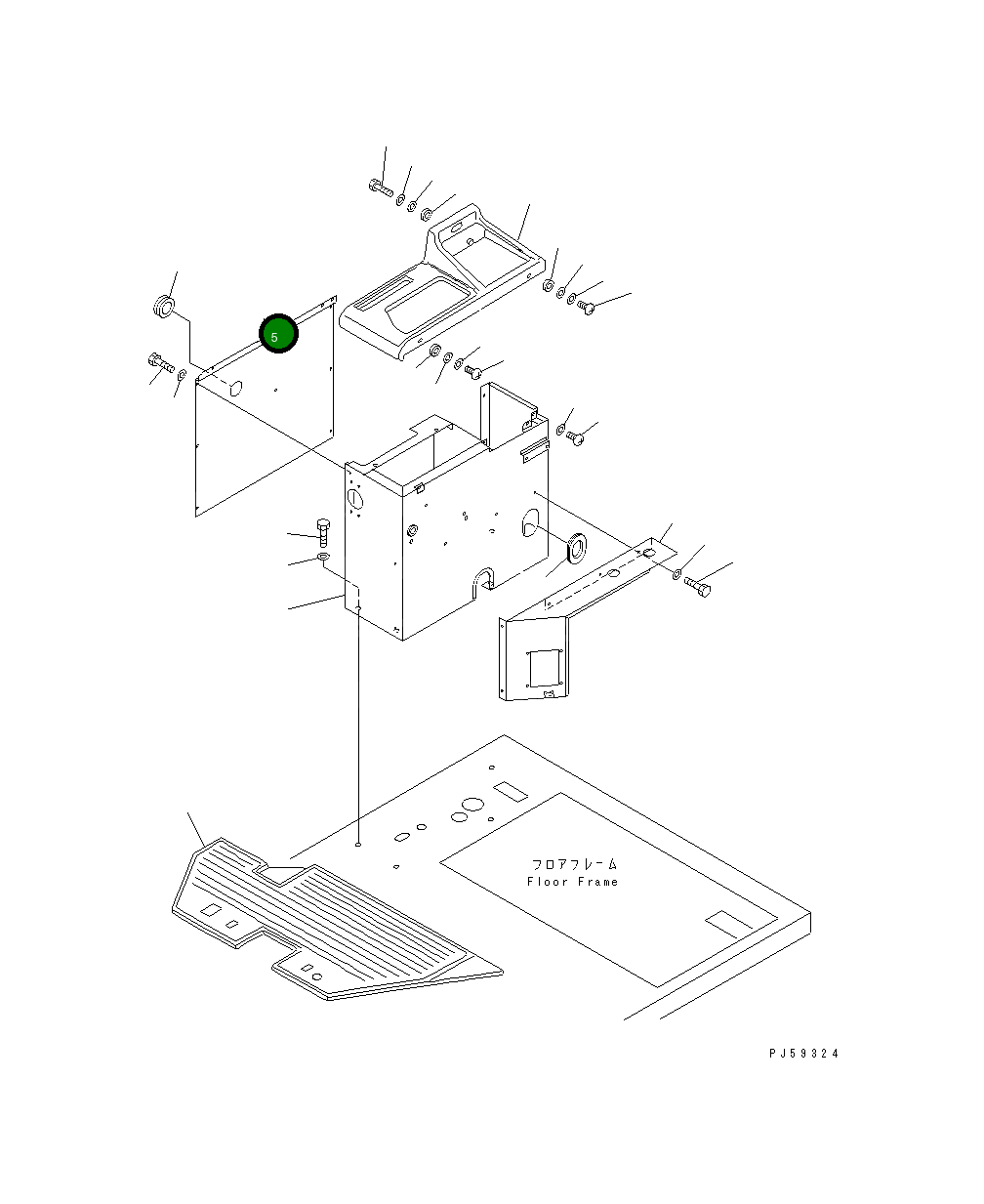 5

フロアフレーム
Floor Frame

PJ59324